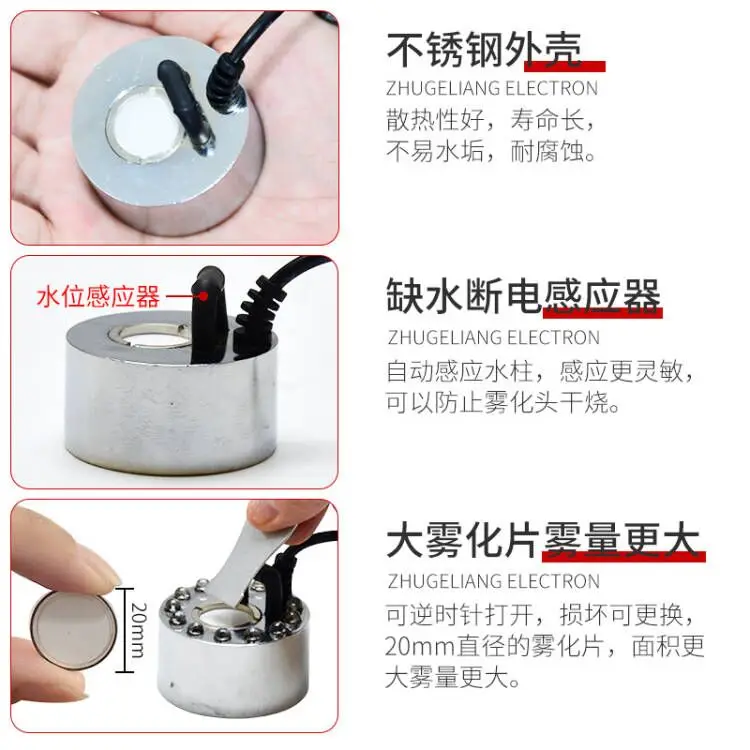 不锈钢外壳
ZHUGELIANG ELECTRON
散热性好，寿命长，不易水垢，耐腐蚀。

水位感应器

缺水断电感应器
ZHUGELIANG ELECTRON
自动感应水柱，感应更灵敏，可以防止雾化头干烧。

20mm

大雾化片雾量更大
ZHUGELIANG ELECTRON
可逆时针打开，损坏可更换，20mm直径的雾化片，面积更大雾量更大。