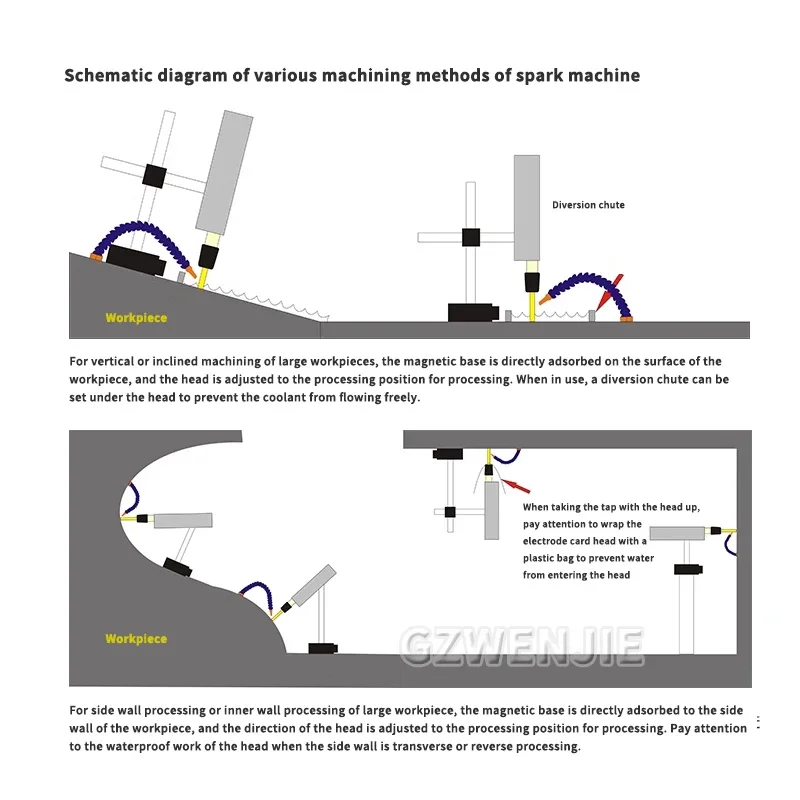 Schematic diagram of various machining methods of spark machine

Diversion chute

Workpiece

For vertical or inclined machining of large workpieces, the magnetic base is directly adsorbed on the surface of the workpiece, and the head is adjusted to the processing position for processing. When in use, a diversion chute can be set under the head to prevent the coolant from flowing freely.

When taking the tap with the head up, pay attention to wrap the electrode card head with a plastic bag to prevent water from entering the head

Workpiece

GZWENJIE

For side wall processing or inner wall processing of large workpiece, the magnetic base is directly adsorbed to the side wall of the workpiece, and the direction of the head is adjusted to the processing position for processing. Pay attention to the waterproof work of the head when the side wall is transverse or reverse processing.