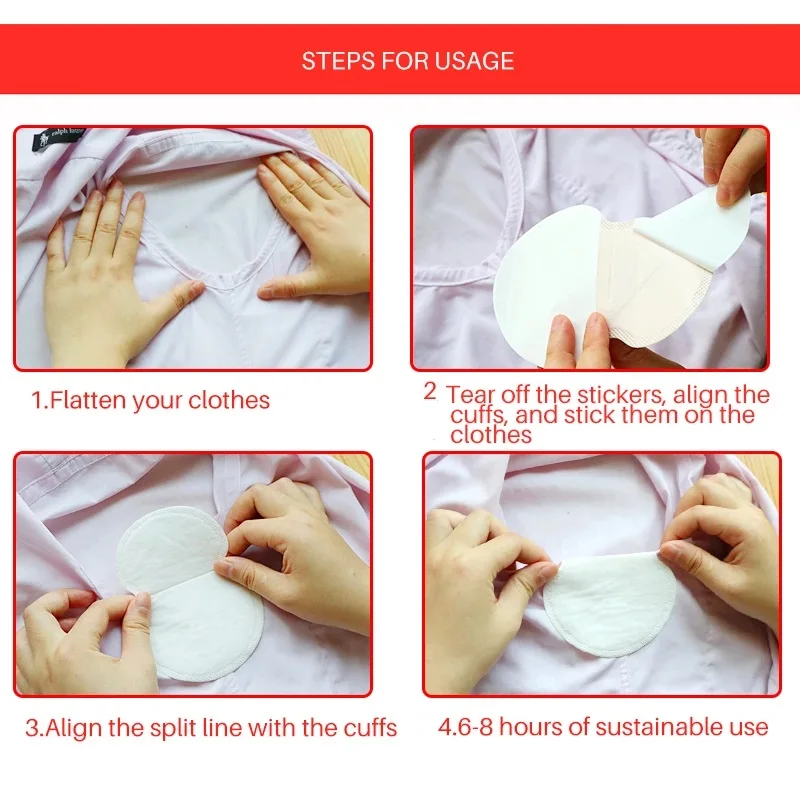 STEPS FOR USAGE

ralph lauren

1.Flatten your clothes

2 Tear off the stickers, align the cuffs, and stick them on the clothes

3.Align the split line with the cuffs

4.6-8 hours of sustainable use