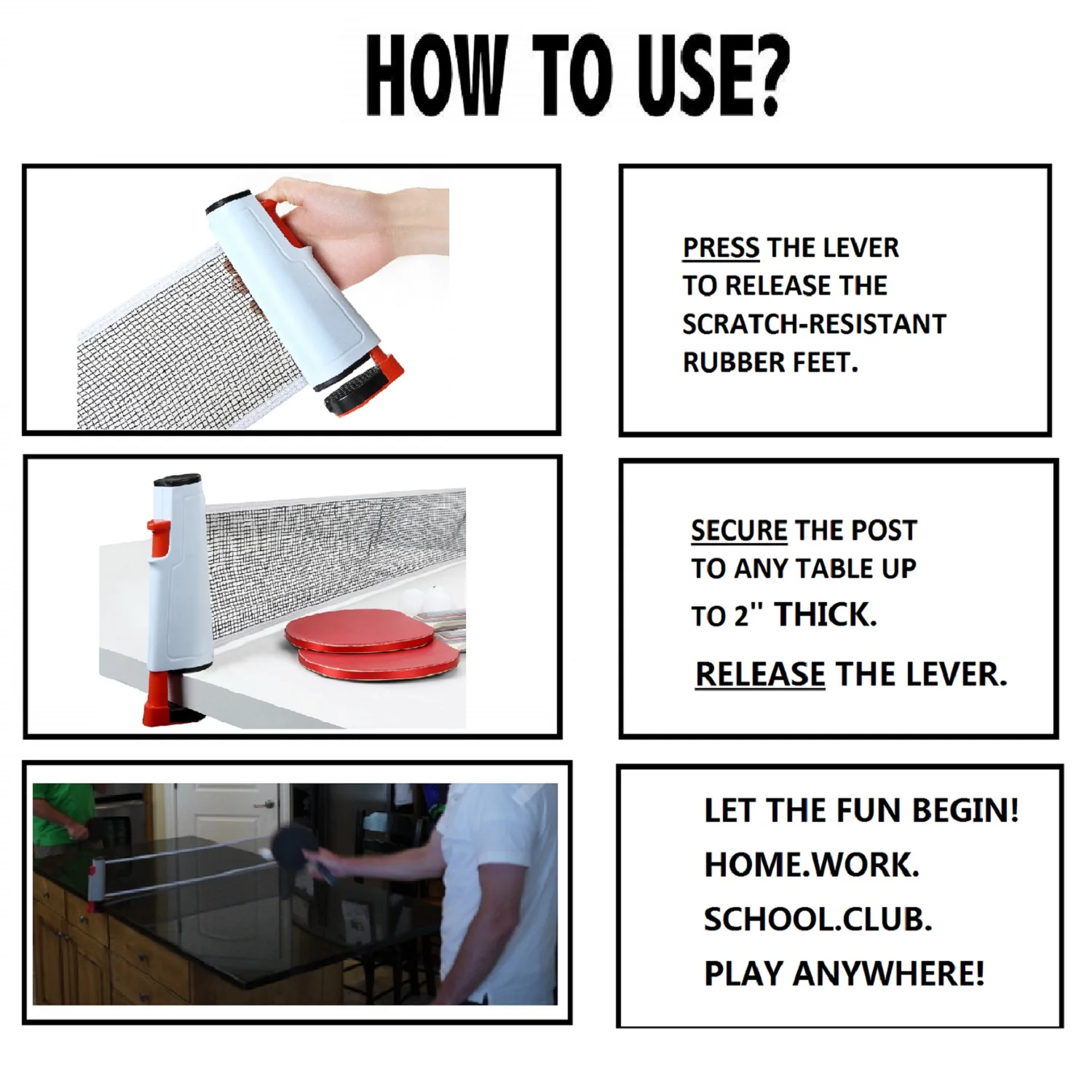 HOW TO USE?

PRESS THE LEVER TO RELEASE THE SCRATCH-RESISTANT RUBBER FEET.

SECURE THE POST TO ANY TABLE UP TO 2" THICK.

RELEASE THE LEVER.

LET THE FUN BEGIN!
HOME.WORK.
SCHOOL.CLUB.
PLAY ANYWHERE!