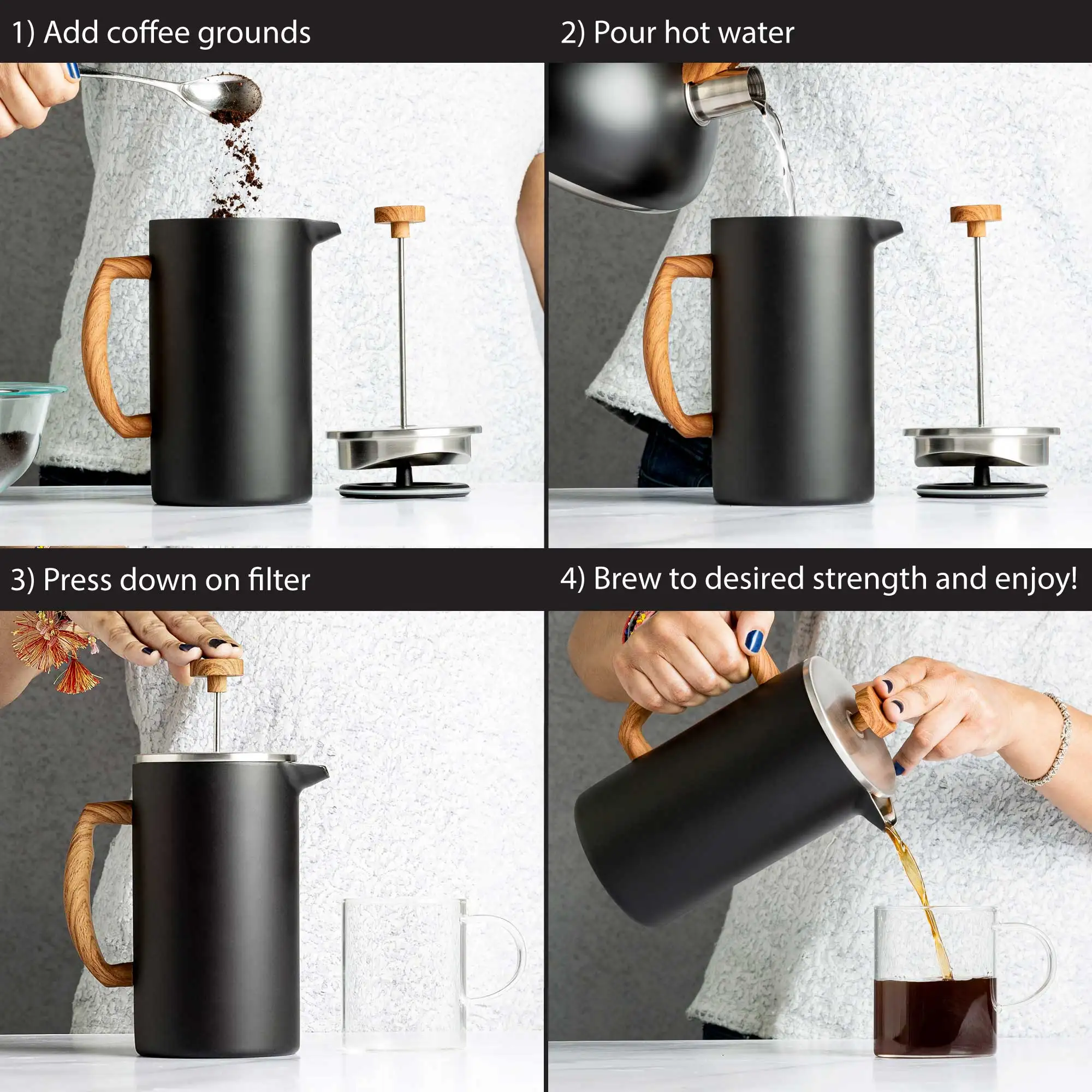 1) Add coffee grounds

2) Pour hot water

3) Press down on filter

4) Brew to desired strength and enjoy!