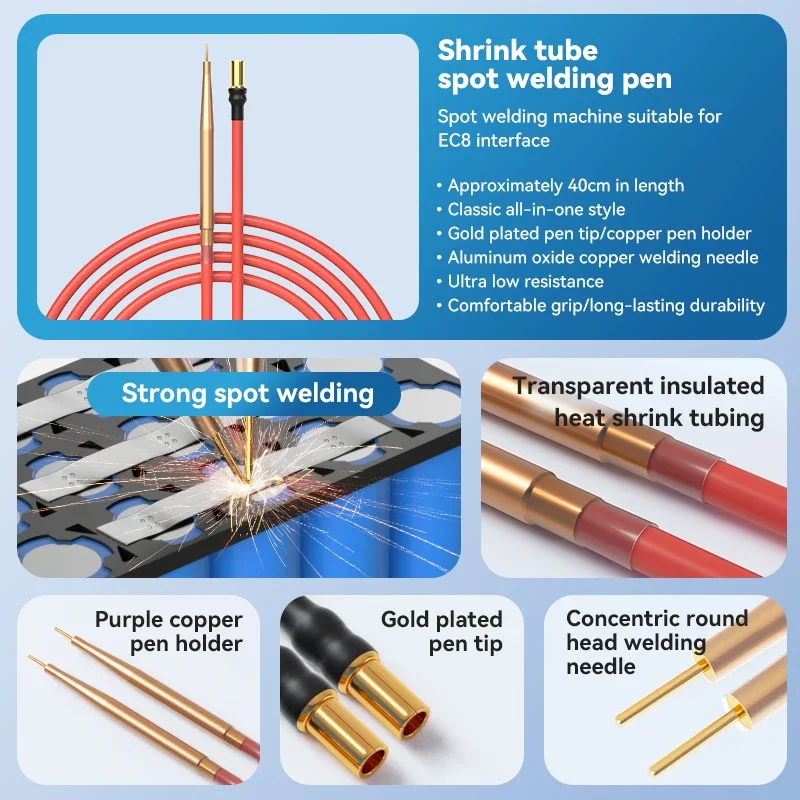 Shrink tube spot welding pen

Spot welding machine suitable for EC8 interface

• Approximately 40cm in length
• Classic all-in-one style
• Gold plated pen tip/copper pen holder
• Aluminum oxide copper welding needle
• Ultra low resistance
• Comfortable grip/long-lasting durability

Strong spot welding

Transparent insulated heat shrink tubing

Purple copper pen holder

Gold plated pen tip

Concentric round head welding needle