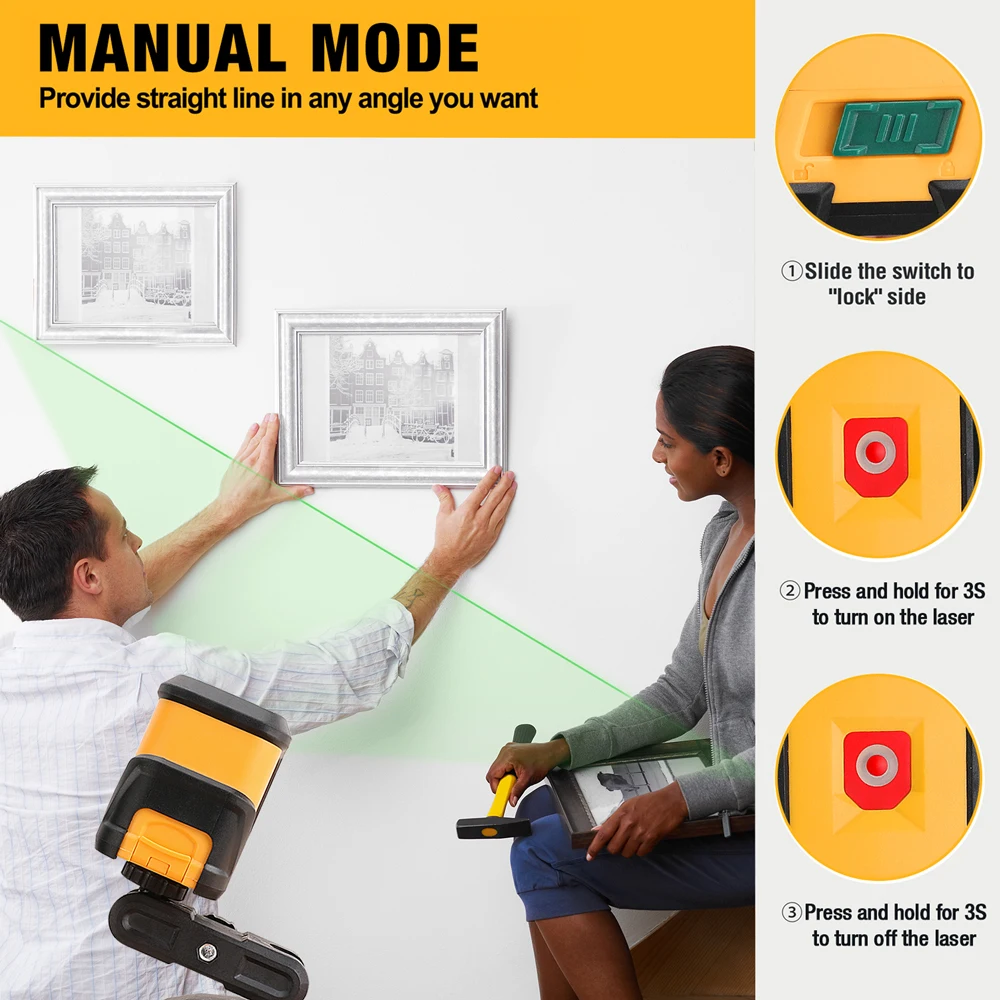 MANUAL MODE
Provide straight line in any angle you want

①Slide the switch to "lock" side

②Press and hold for 3S to turn on the laser

③Press and hold for 3S to turn off the laser