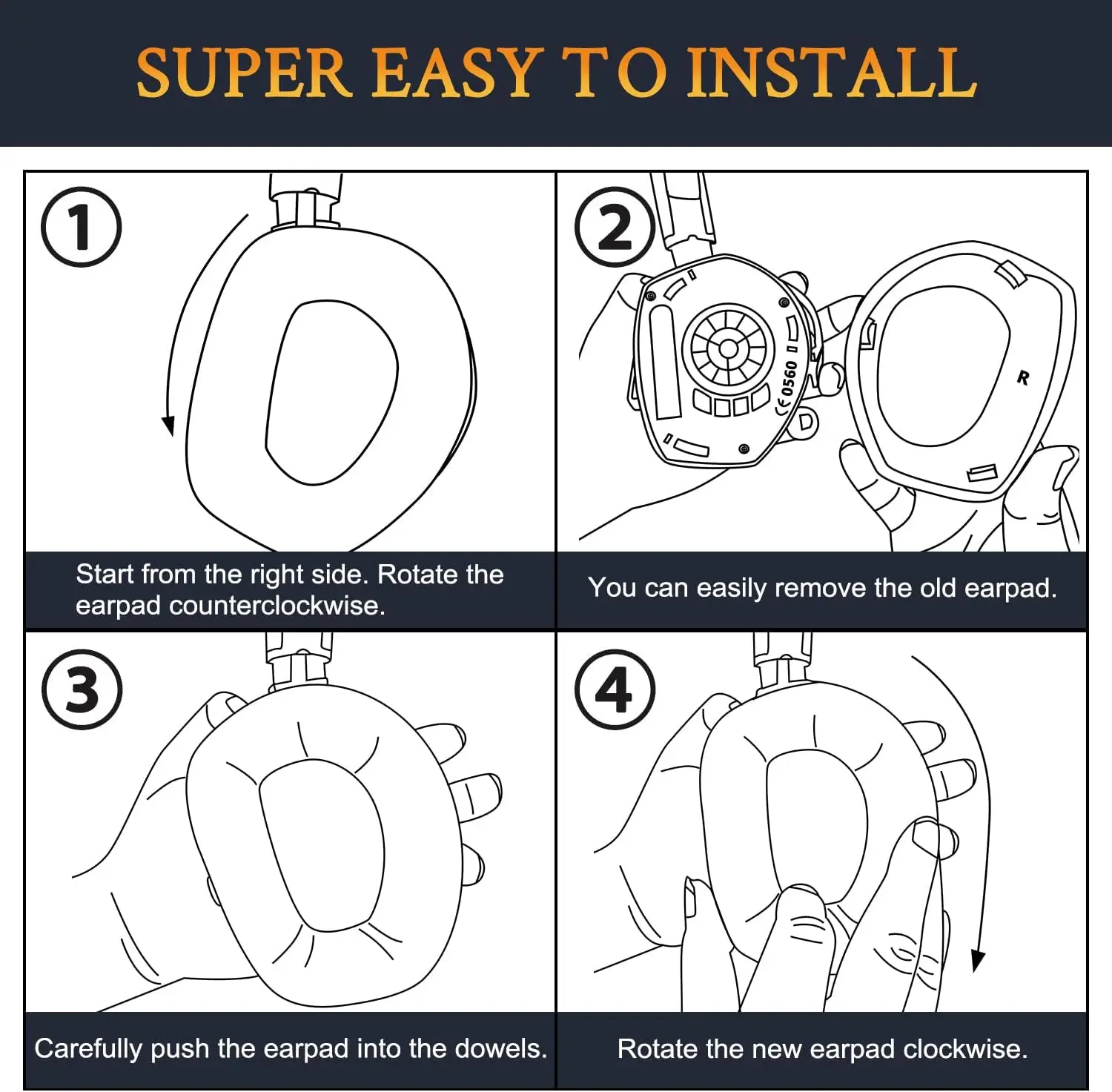 SUPER EASY TO INSTALL

①

Start from the right side. Rotate the earpad counterclockwise.

②

CE 0560

R

You can easily remove the old earpad.

③

Carefully push the earpad into the dowels.

④

Rotate the new earpad clockwise.