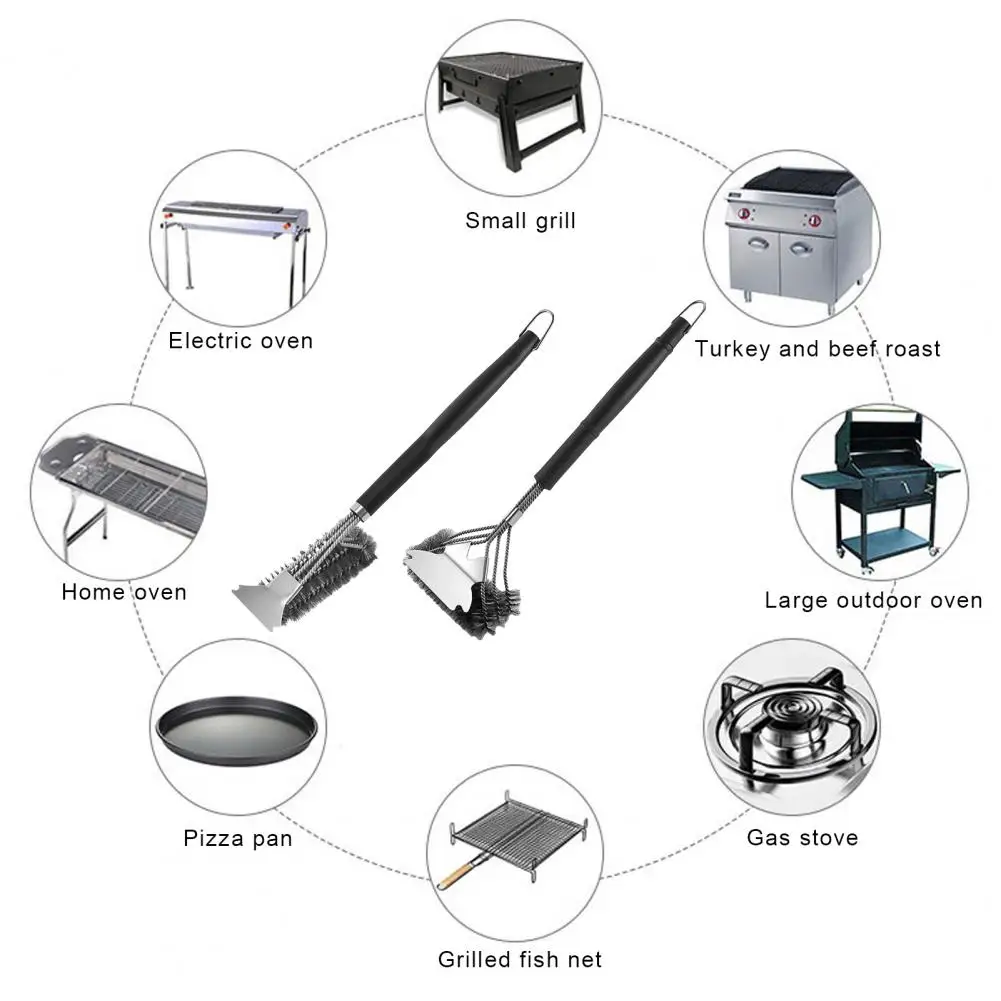 Small grill

Electric oven

Turkey and beef roast

Home oven

Large outdoor oven

Pizza pan

Gas stove

Grilled fish net