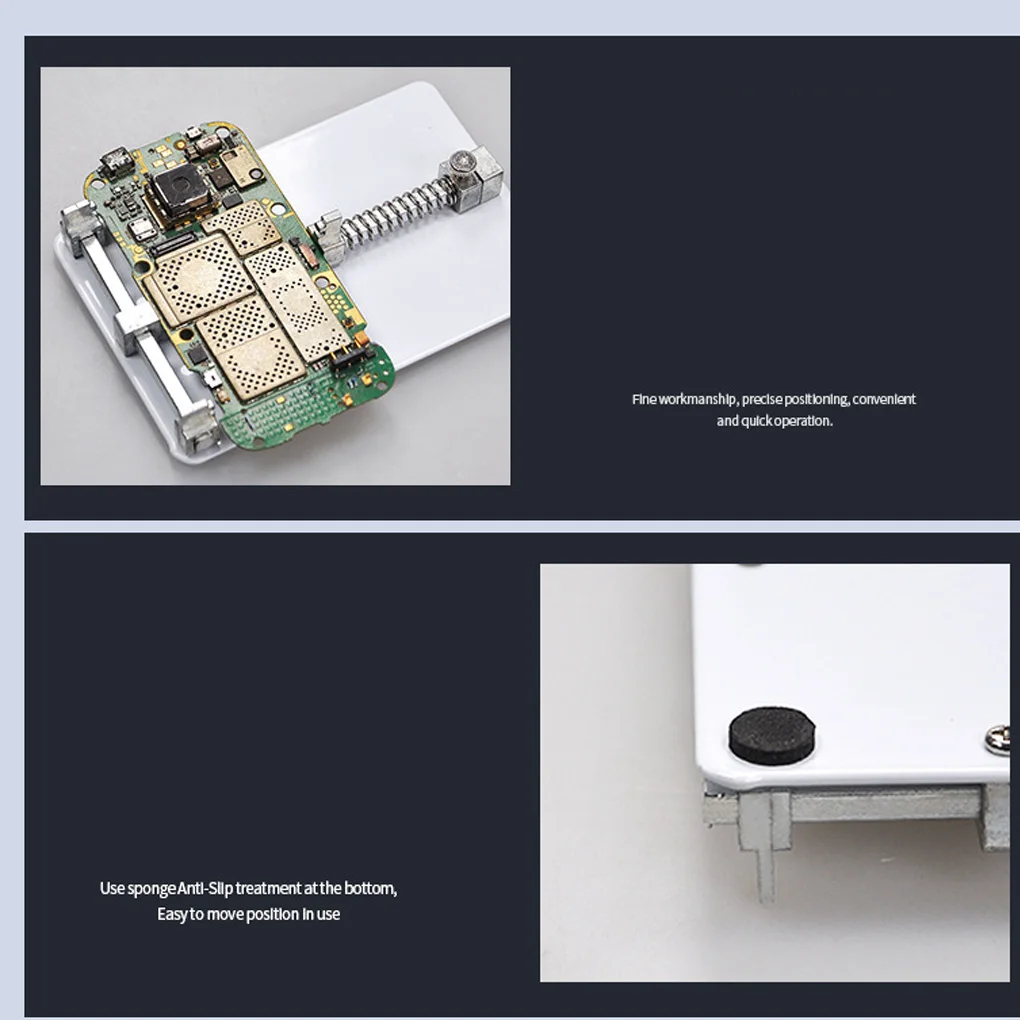 Fine workmanship, precise positioning, convenient and quick operation.

Use sponge Anti-Slip treatment at the bottom, Easy to move position in use