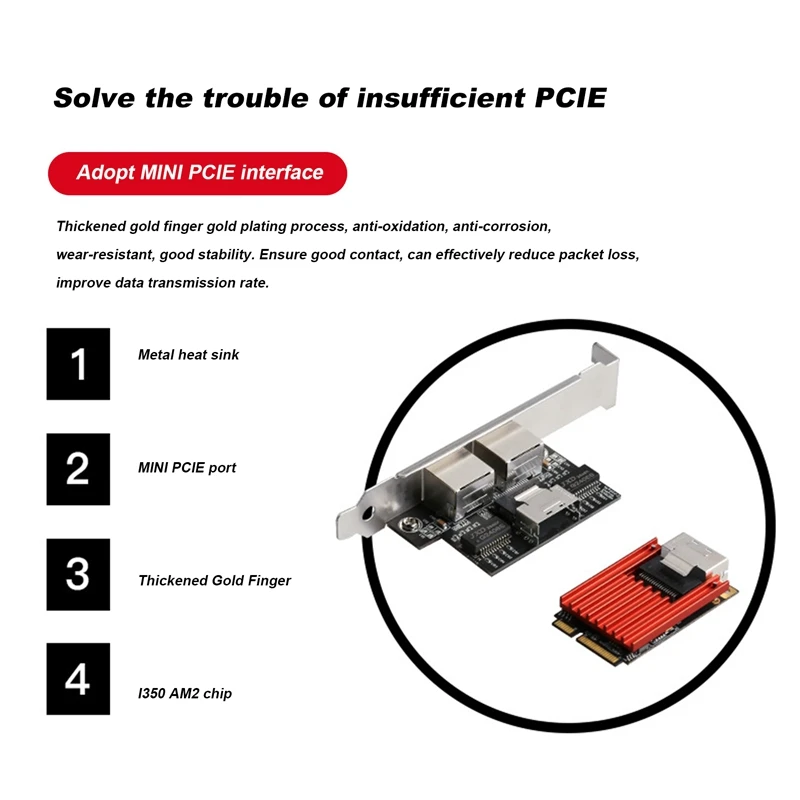 Solve the trouble of insufficient PCIE

Adopt MINI PCIE interface

Thickened gold finger gold plating process, anti-oxidation, anti-corrosion, wear-resistant, good stability. Ensure good contact, can effectively reduce packet loss, improve data transmission rate.

1

Metal heat sink

2

MINI PCIE port

3

Thickened Gold Finger

4

I350 AM2 chip