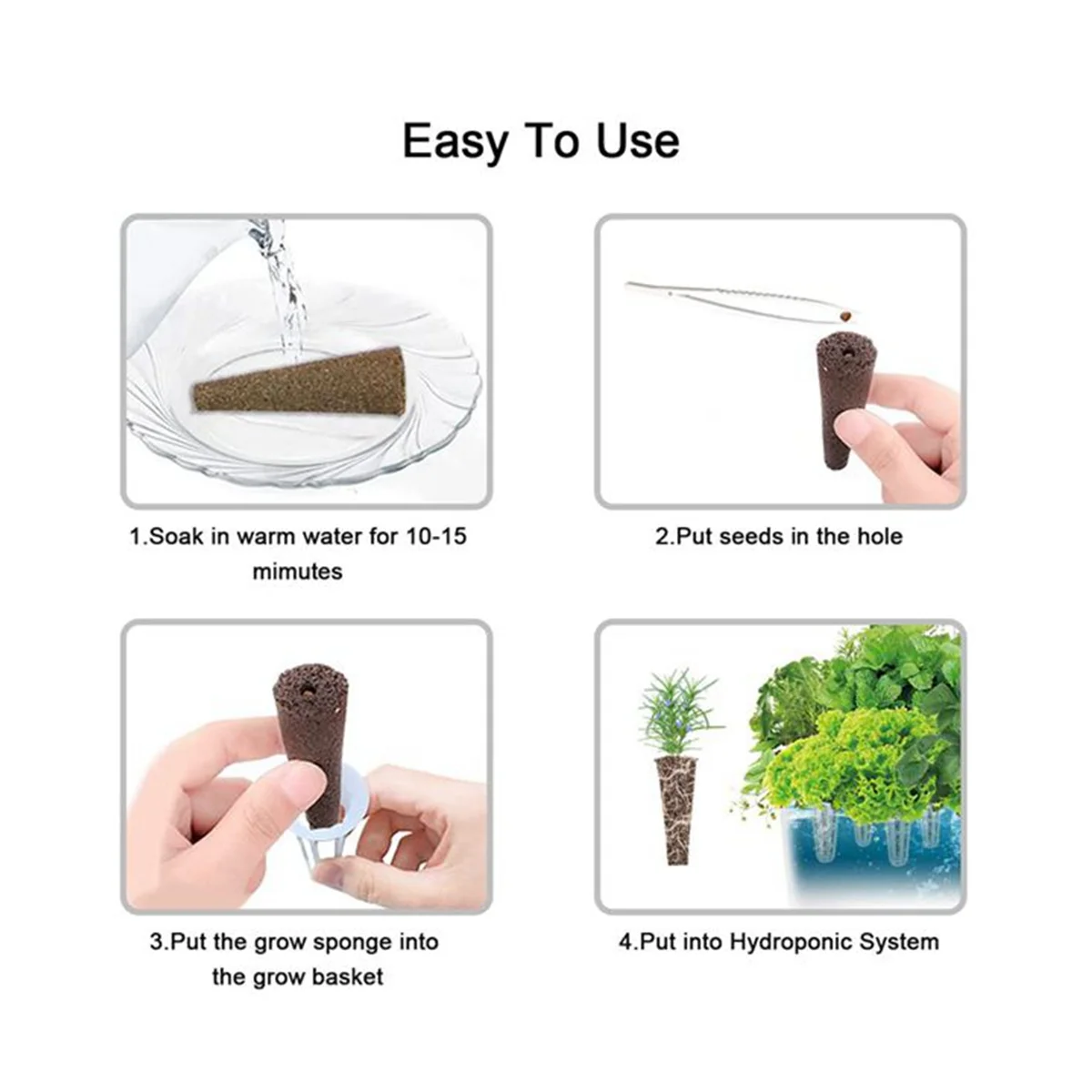 Easy To Use

1.Soak in warm water for 10-15 mimutes

2.Put seeds in the hole

3.Put the grow sponge into the grow basket

4.Put into Hydroponic System