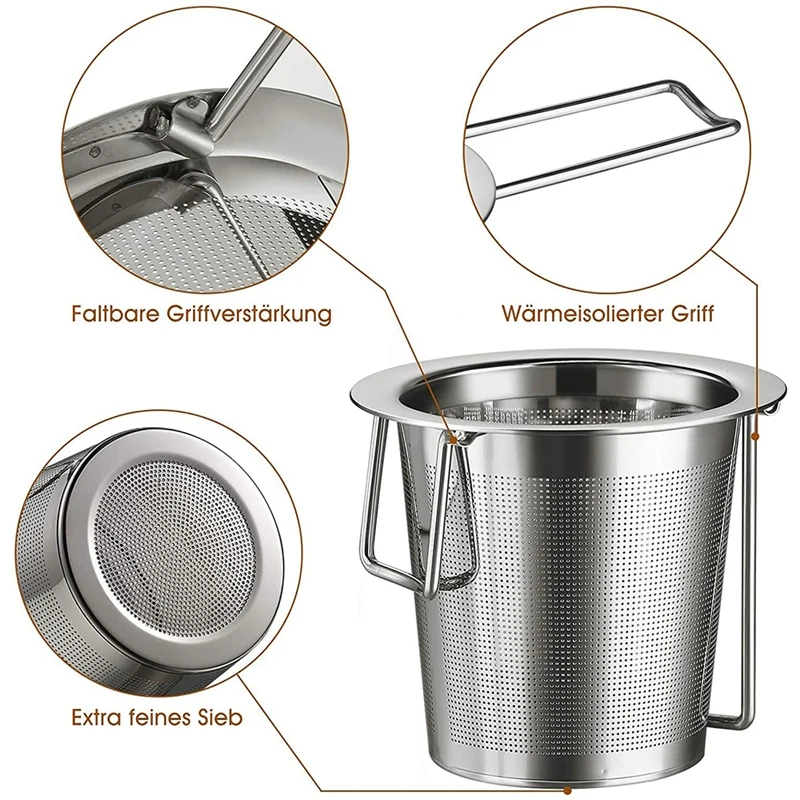 Faltbare Griffverstärkung

Wärmeisolierter Griff

Extra feines Sieb