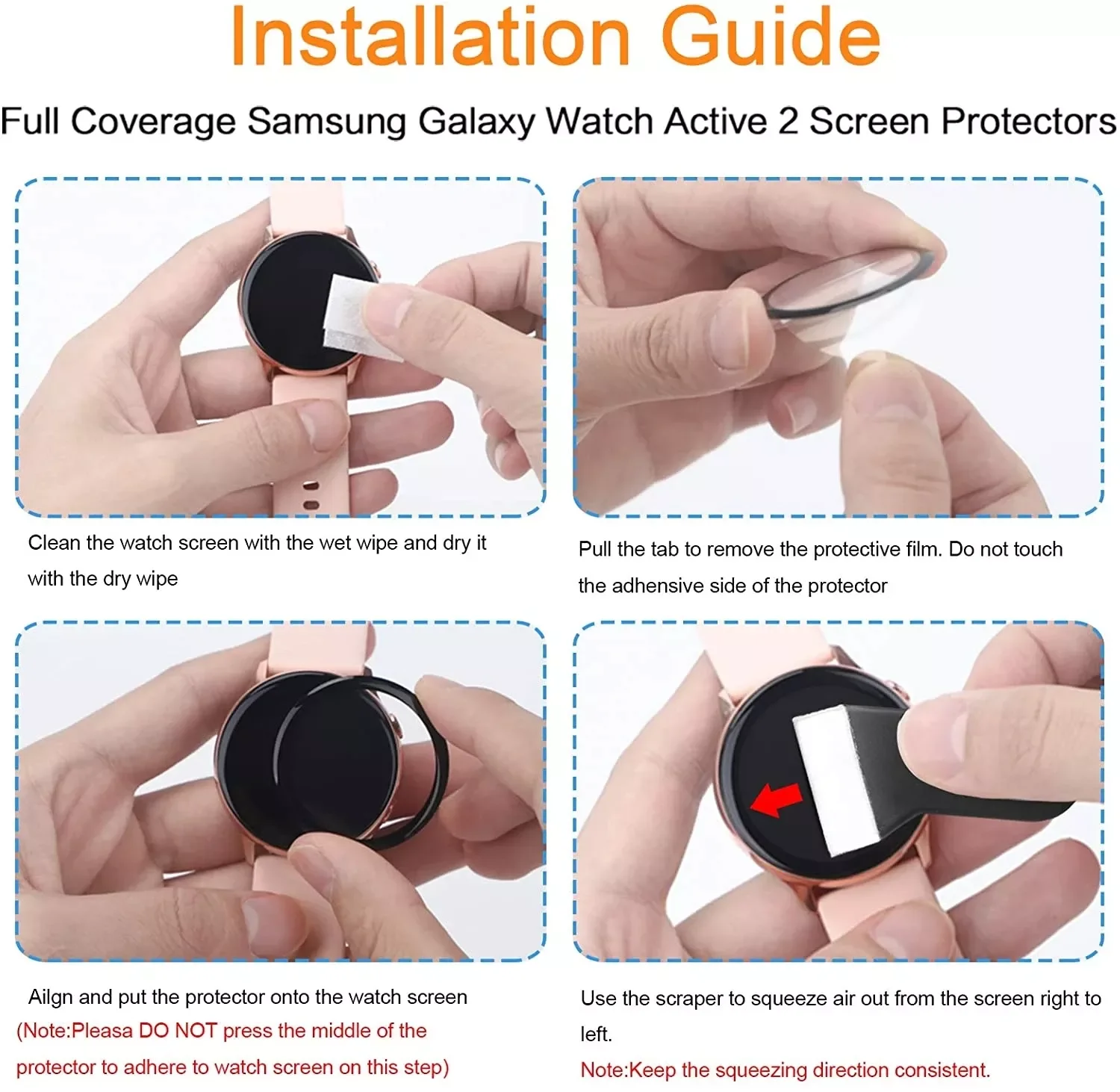 Installation Guide

Full Coverage Samsung Galaxy Watch Active 2 Screen Protectors

Clean the watch screen with the wet wipe and dry it with the dry wipe

Pull the tab to remove the protective film. Do not touch the adhensive side of the protector

Ailgn and put the protector onto the watch screen
(Note:Pleasa DO NOT press the middle of the protector to adhere to watch screen on this step)

Use the scraper to squeeze air out from the screen right to left.
Note:Keep the squeezing direction consistent.