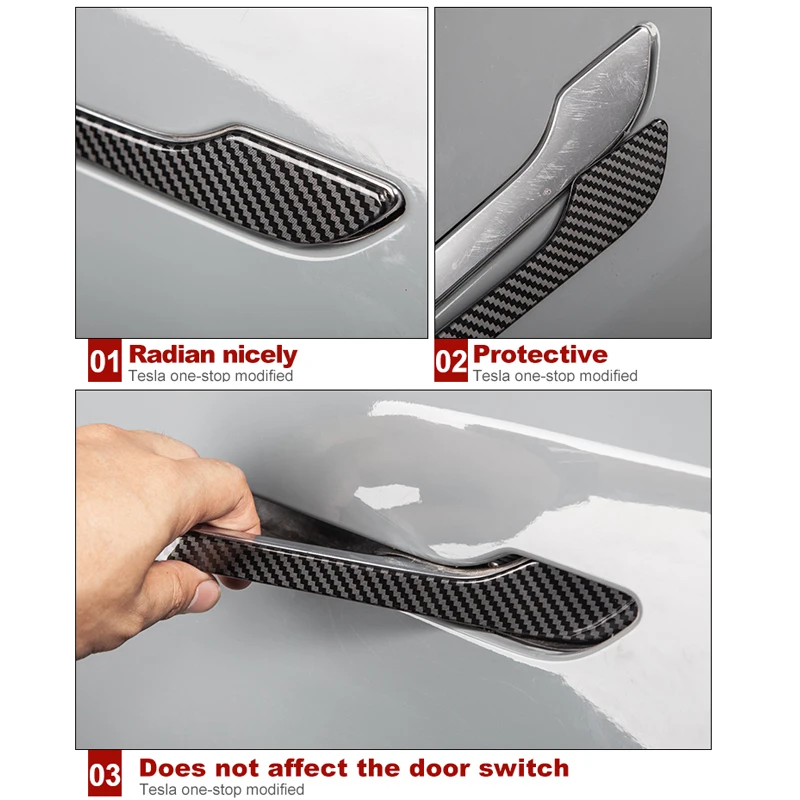 01 Radian nicely
Tesla one-stop modified

02 Protective
Tesla one-stop modified

03 Does not affect the door switch
Tesla one-stop modified