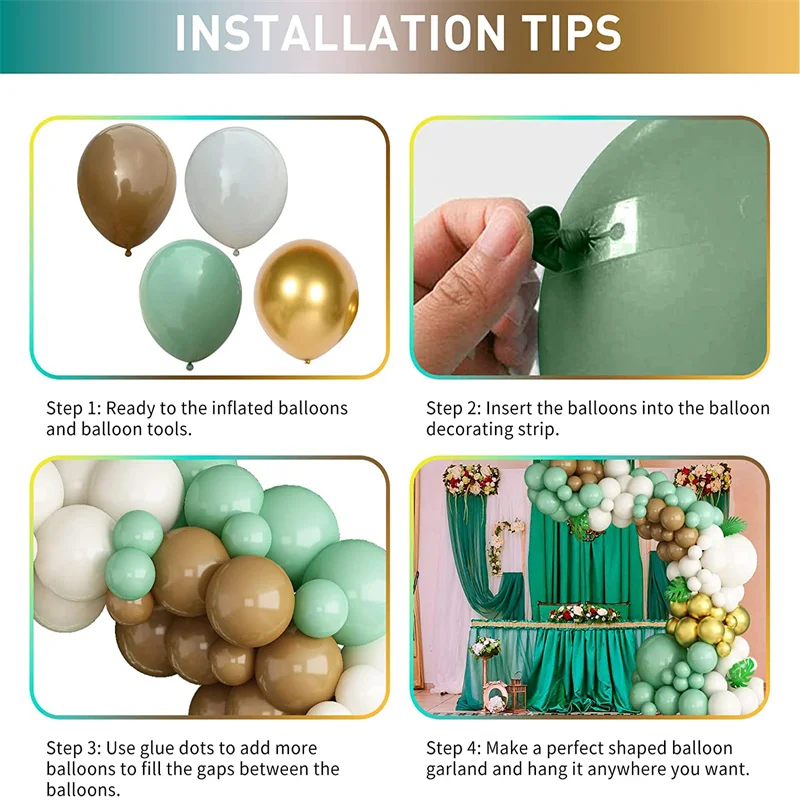 INSTALLATION TIPS

Step 1: Ready to the inflated balloons and balloon tools.

Step 2: Insert the balloons into the balloon decorating strip.

Step 3: Use glue dots to add more balloons to fill the gaps between the balloons.

Step 4: Make a perfect shaped balloon garland and hang it anywhere you want.