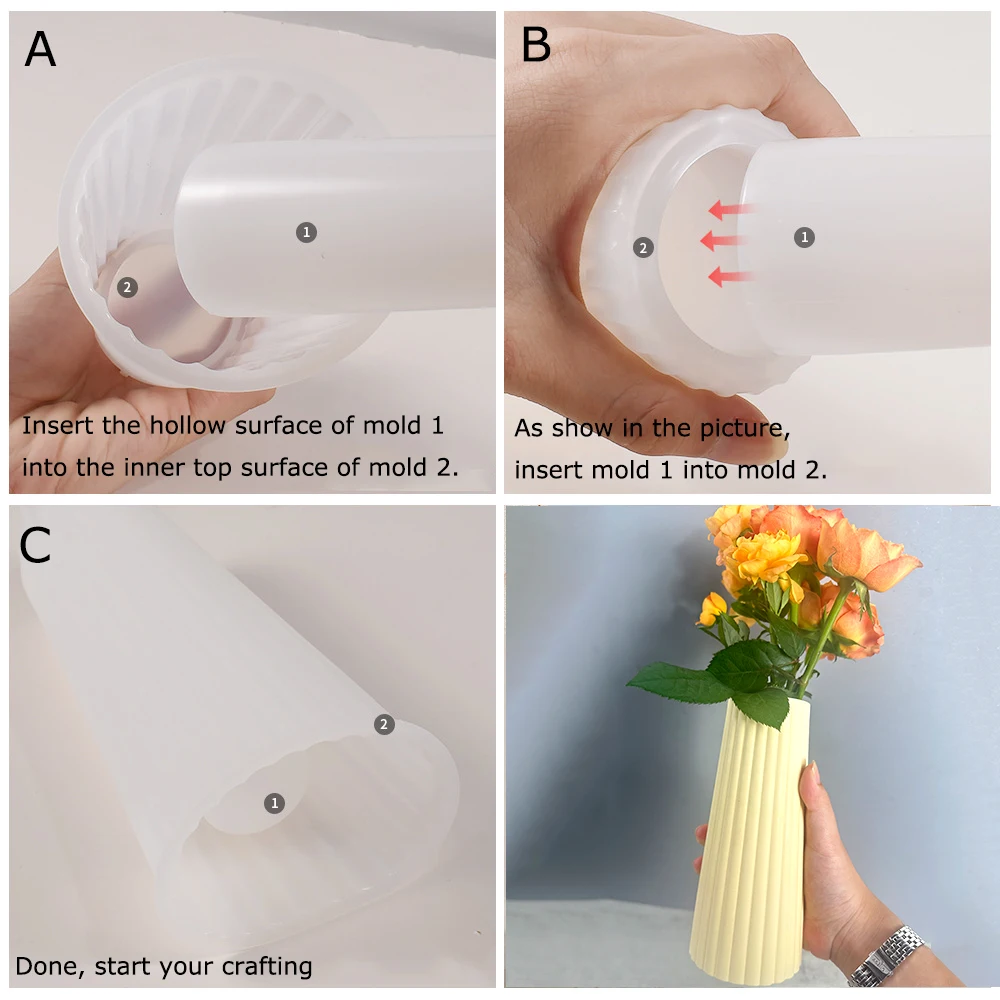 A

1

2

Insert the hollow surface of mold 1 into the inner top surface of mold 2.

B

2

1

As show in the picture, insert mold 1 into mold 2.

C

2

1

Done, start your crafting