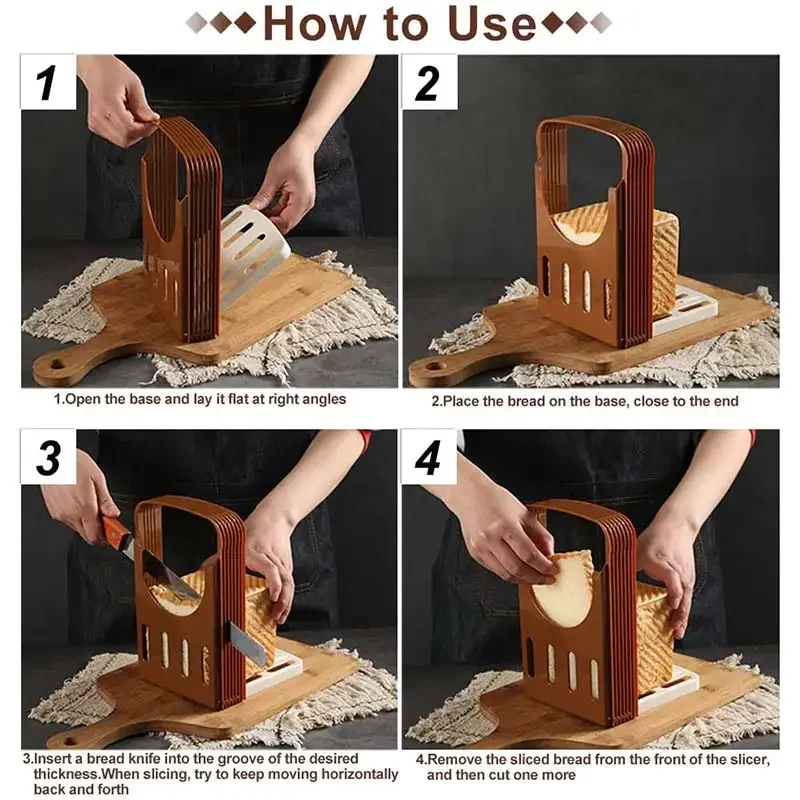 How to Use

1

1.Open the base and lay it flat at right angles

2

2.Place the bread on the base, close to the end

3

3.Insert a bread knife into the groove of the desired thickness.When slicing, try to keep moving horizontally back and forth

4

4.Remove the sliced bread from the front of the slicer, and then cut one more