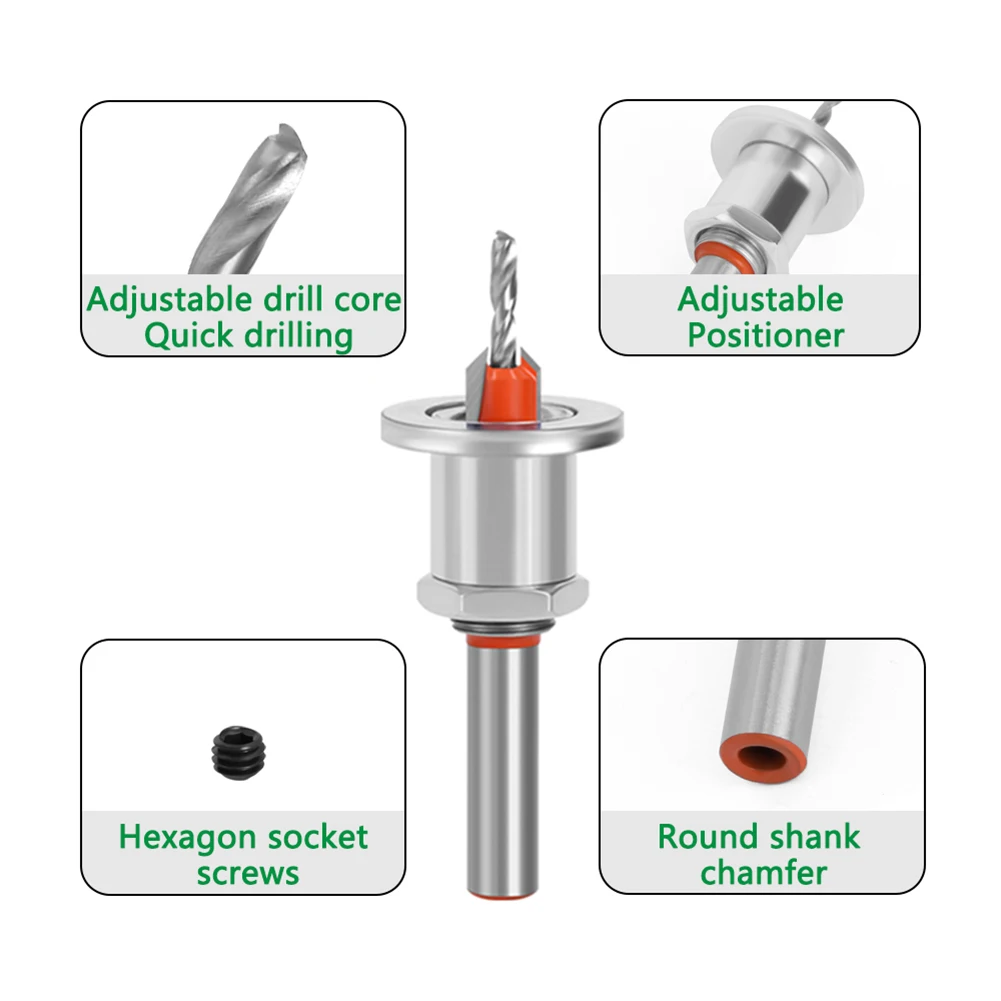 Adjustable drill core
Quick drilling

Adjustable
Positioner

Hexagon socket
screws

Round shank
chamfer