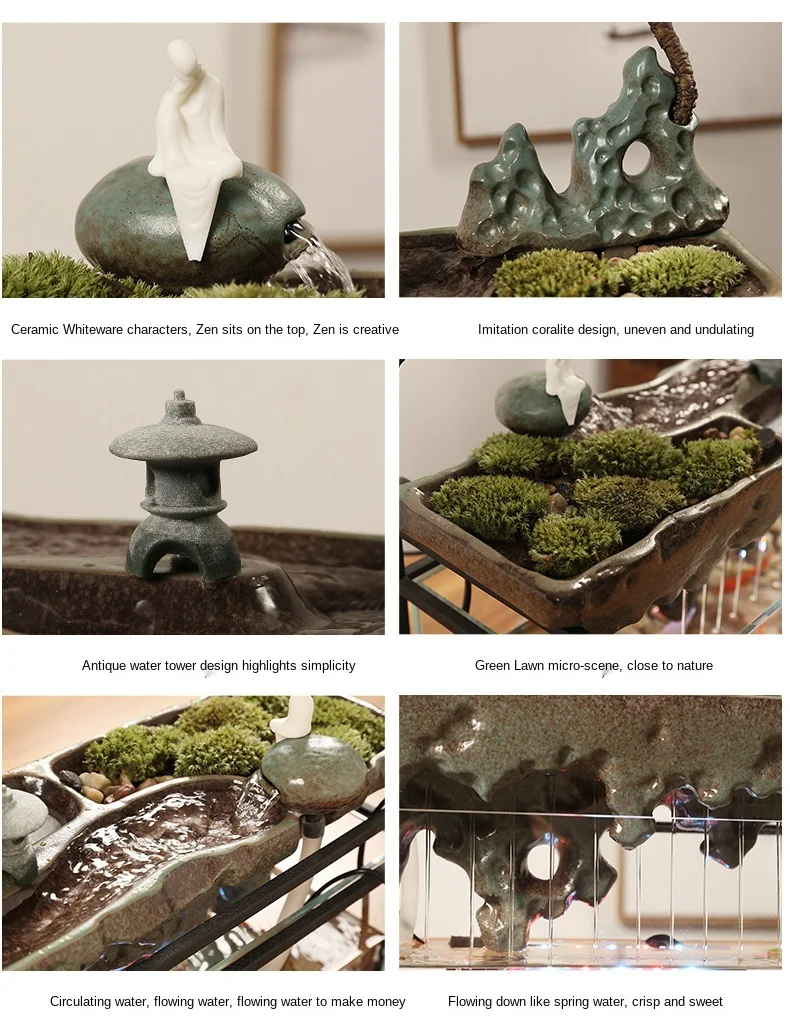 Ceramic Whiteware characters, Zen sits on the top, Zen is creative

Imitation coralite design, uneven and undulating

Antique water tower design highlights simplicity

Green Lawn micro-scene, close to nature

Circulating water, flowing water, flowing water to make money

Flowing down like spring water, crisp and sweet