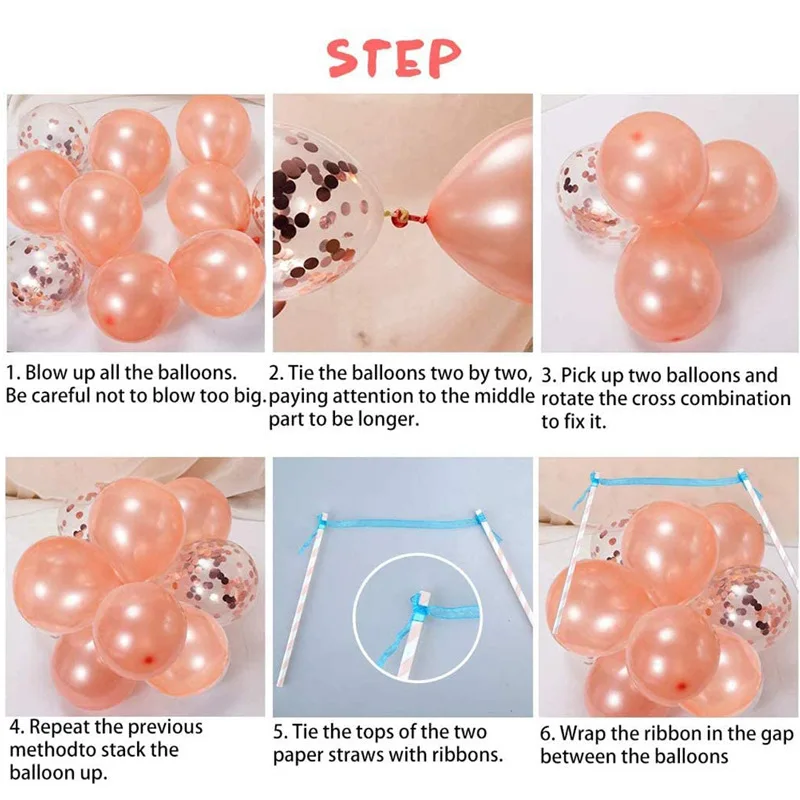 STEP

1. Blow up all the balloons. Be careful not to blow too big.

2. Tie the balloons two by two, paying attention to the middle part to be longer.

3. Pick up two balloons and rotate the cross combination to fix it.

4. Repeat the previous methodto stack the balloon up.

5. Tie the tops of the two paper straws with ribbons.

6. Wrap the ribbon in the gap between the balloons