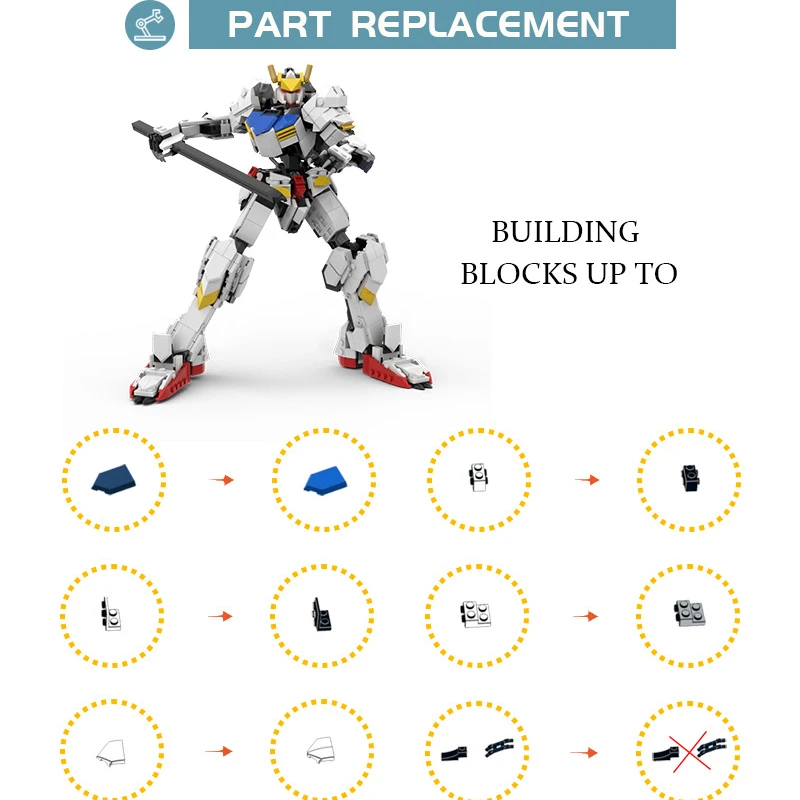 PART REPLACEMENT

BUILDING BLOCKS UP TO