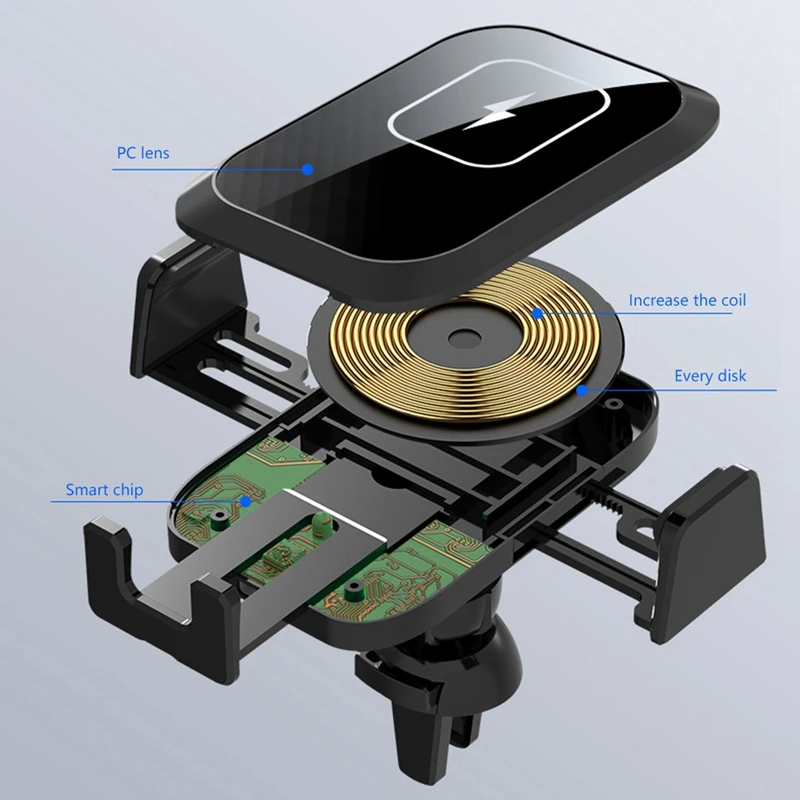 PC lens

Increase the coil

Every disk

Smart chip