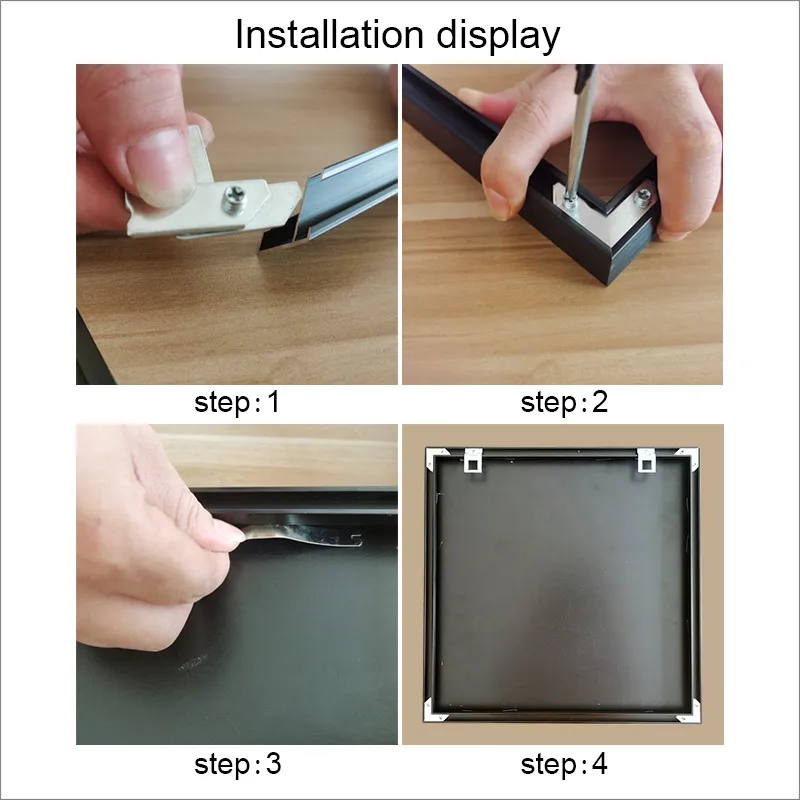 Installation display

step：1

step：2

step：3

step：4