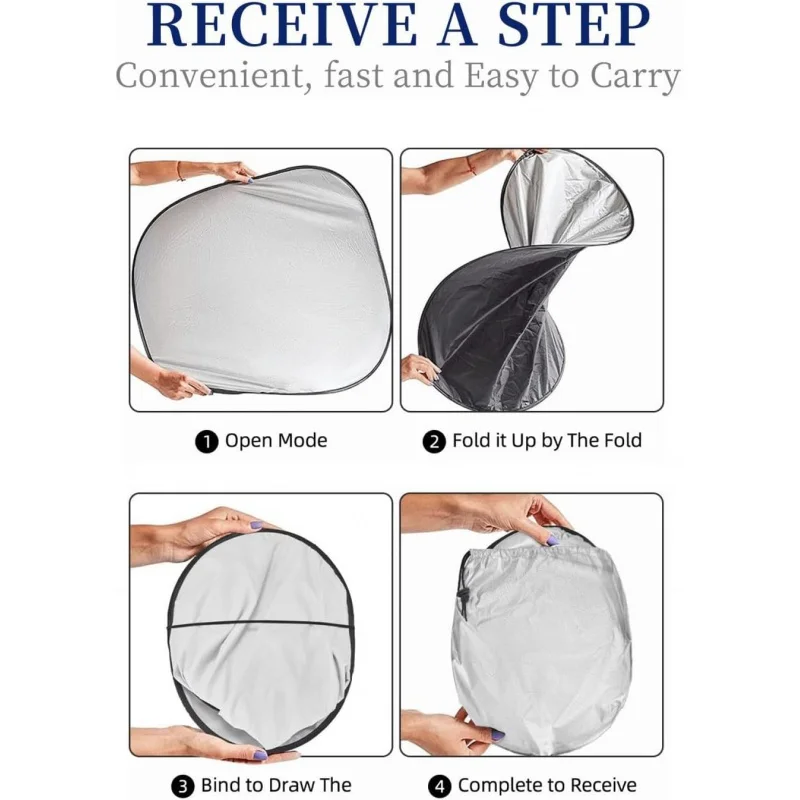 RECEIVE A STEP
Convenient, fast and Easy to Carry

1 Open Mode

2 Fold it Up by The Fold

3 Bind to Draw The

4 Complete to Receive