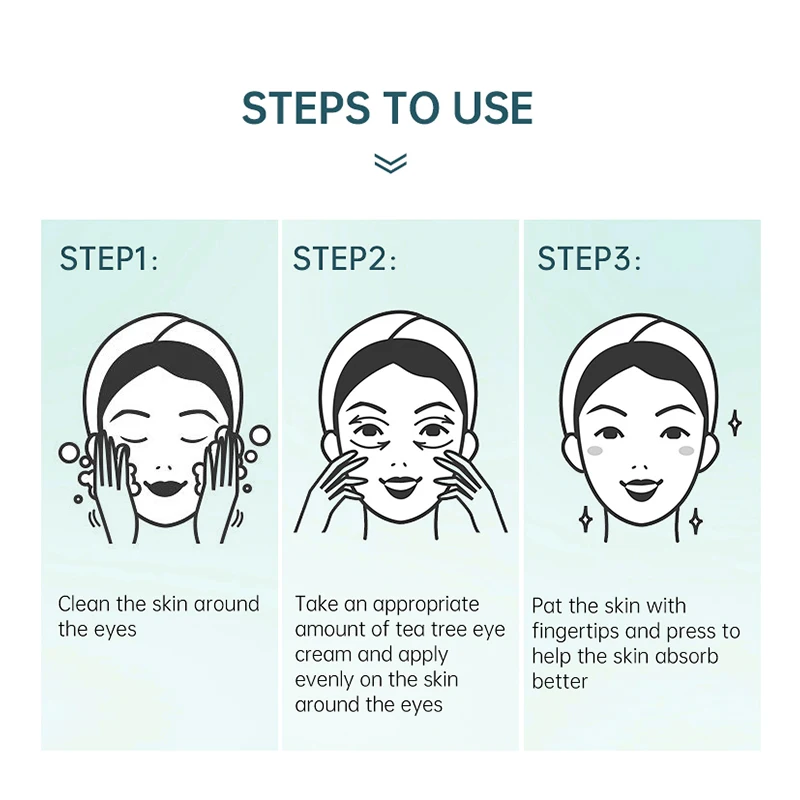 STEPS TO USE

STEP1:

Clean the skin around the eyes

STEP2:

Take an appropriate amount of tea tree eye cream and apply evenly on the skin around the eyes

STEP3:

Pat the skin with fingertips and press to help the skin absorb better