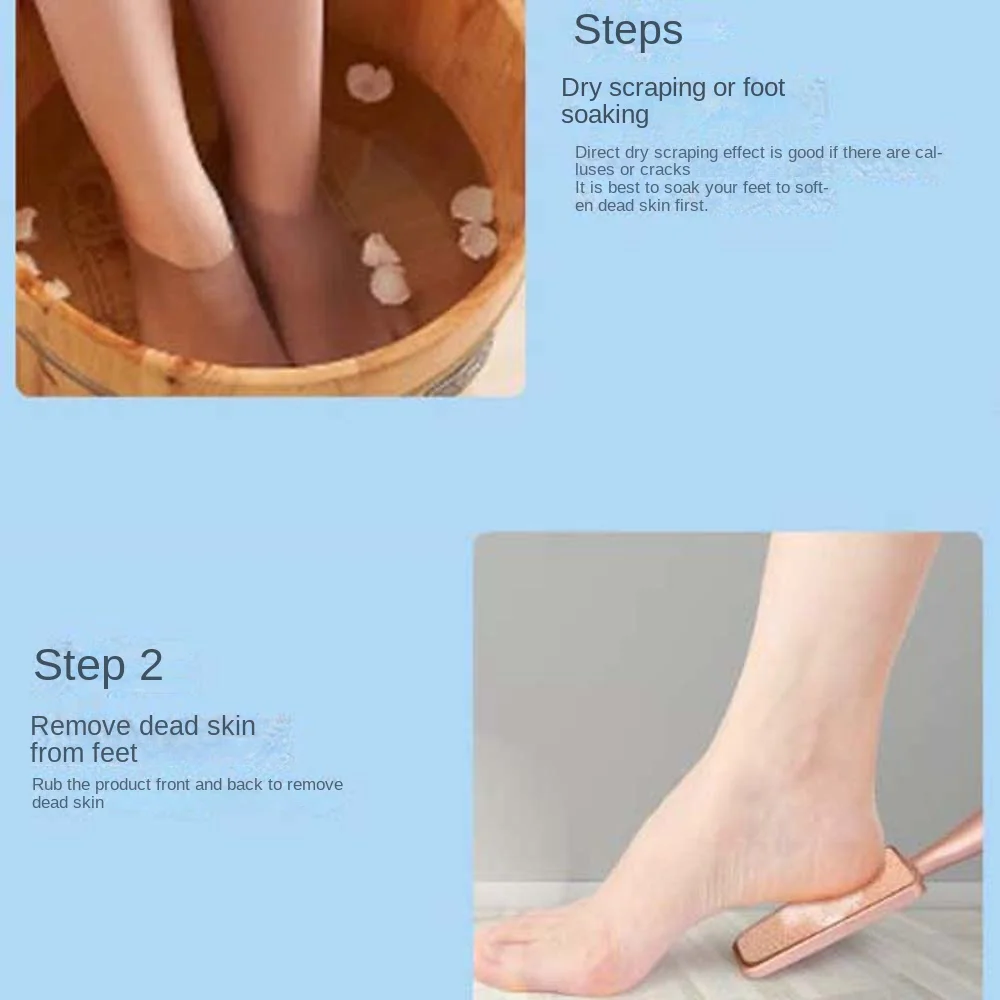 Steps

Dry scraping or foot soaking

Direct dry scraping effect is good if there are calluses or cracks
It is best to soak your feet to soften dead skin first.

Step 2

Remove dead skin from feet

Rub the product front and back to remove dead skin