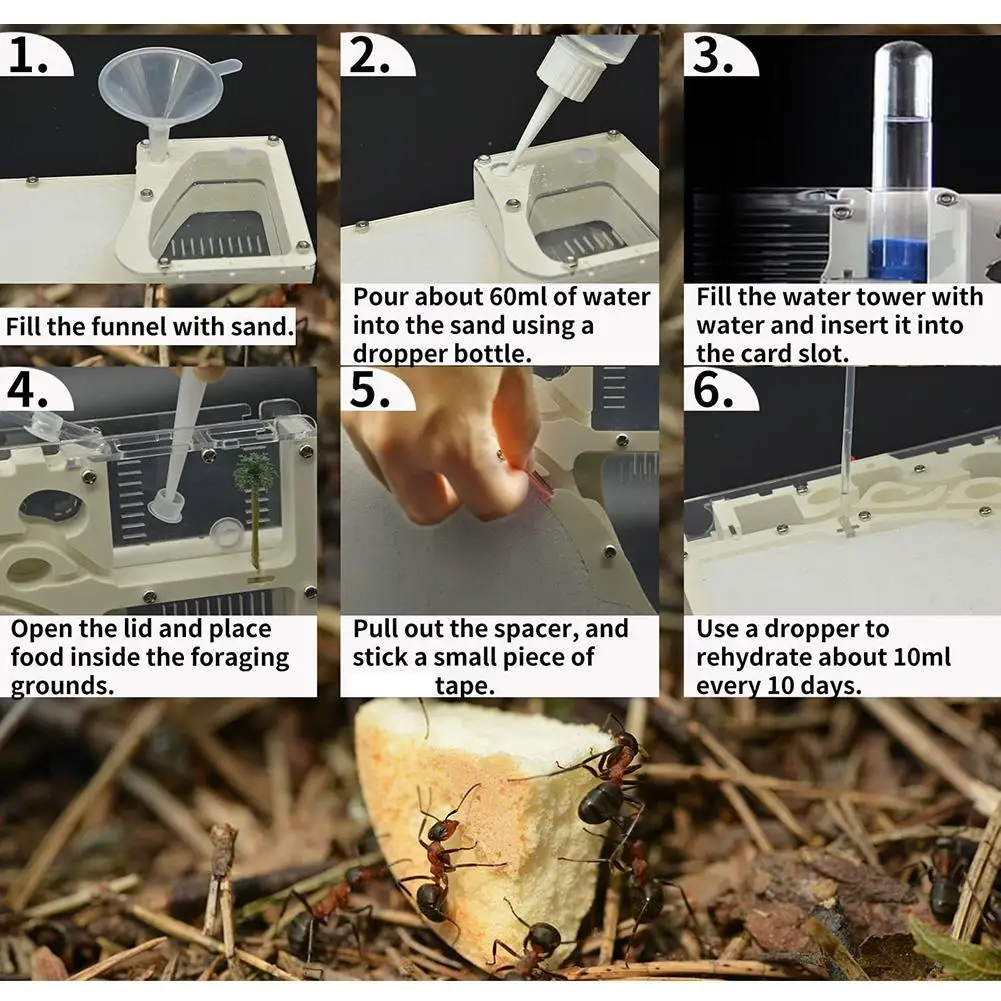 1.

Fill the funnel with sand.

2.

Pour about 60ml of water into the sand using a dropper bottle.

3.

Fill the water tower with water and insert it into the card slot.

4.

Open the lid and place food inside the foraging grounds.

5.

Pull out the spacer, and stick a small piece of tape.

6.

Use a dropper to rehydrate about 10ml every 10 days.