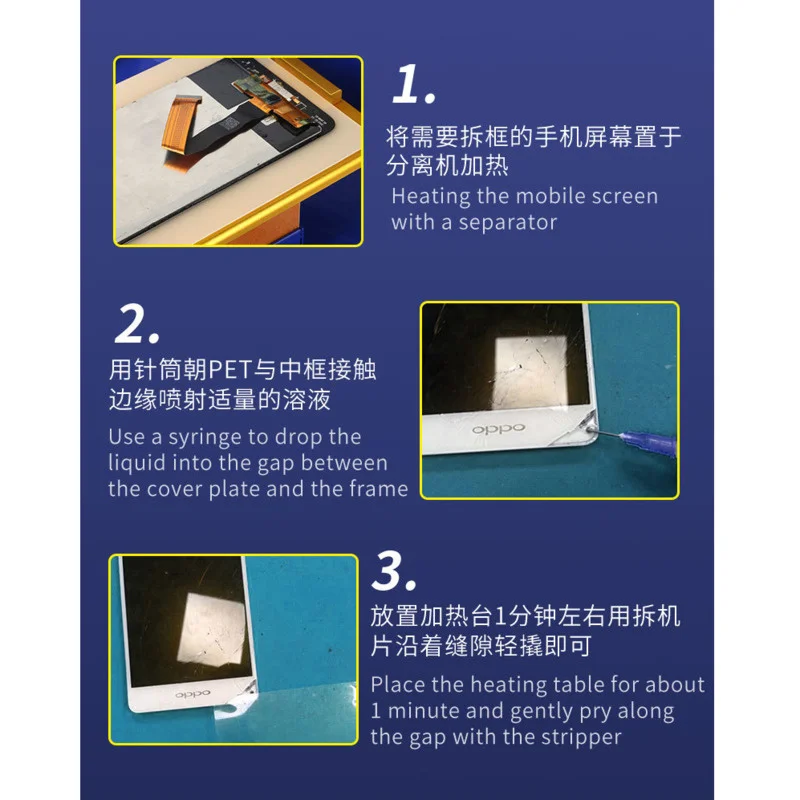 1.

将需要拆框的手机屏幕置于分离机加热

Heating the mobile screen with a separator

2.

用针筒朝PET与中框接触边缘喷射适量的溶液

Use a syringe to drop the liquid into the gap between the cover plate and the frame

oppo

3.

放置加热台1分钟左右用拆机片沿着缝隙轻撬即可

Place the heating table for about 1 minute and gently pry along the gap with the stripper

oppo