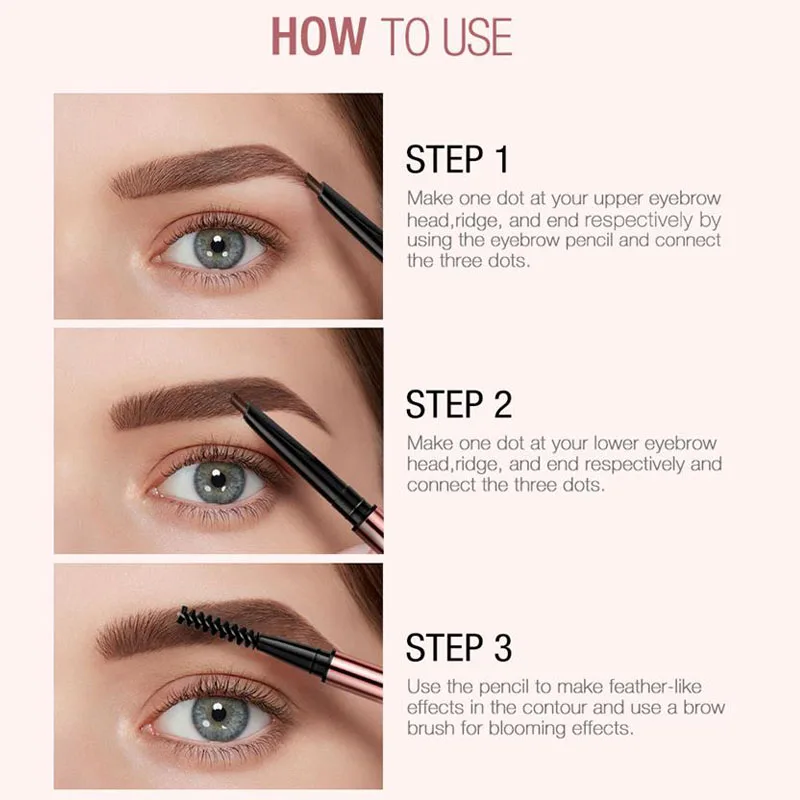 HOW TO USE

STEP 1

Make one dot at your upper eyebrow head,ridge, and end respectively by using the eyebrow pencil and connect the three dots.

STEP 2

Make one dot at your lower eyebrow head,ridge, and end respectively and connect the three dots.

STEP 3

Use the pencil to make feather-like effects in the contour and use a brow brush for blooming effects.