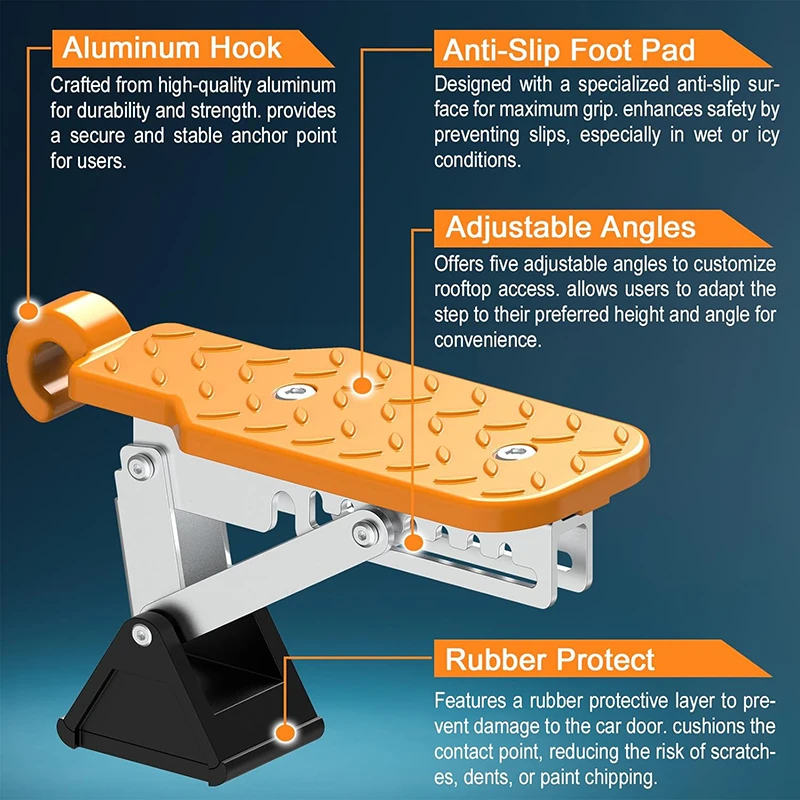 Aluminum Hook

Crafted from high-quality aluminum for durability and strength. provides a secure and stable anchor point for users.

Anti-Slip Foot Pad

Designed with a specialized anti-slip surface for maximum grip. enhances safety by preventing slips, especially in wet or icy conditions.

Adjustable Angles

Offers five adjustable angles to customize rooftop access. allows users to adapt the step to their preferred height and angle for convenience.

Rubber Protect

Features a rubber protective layer to prevent damage to the car door. cushions the contact point, reducing the risk of scratches, dents, or paint chipping.