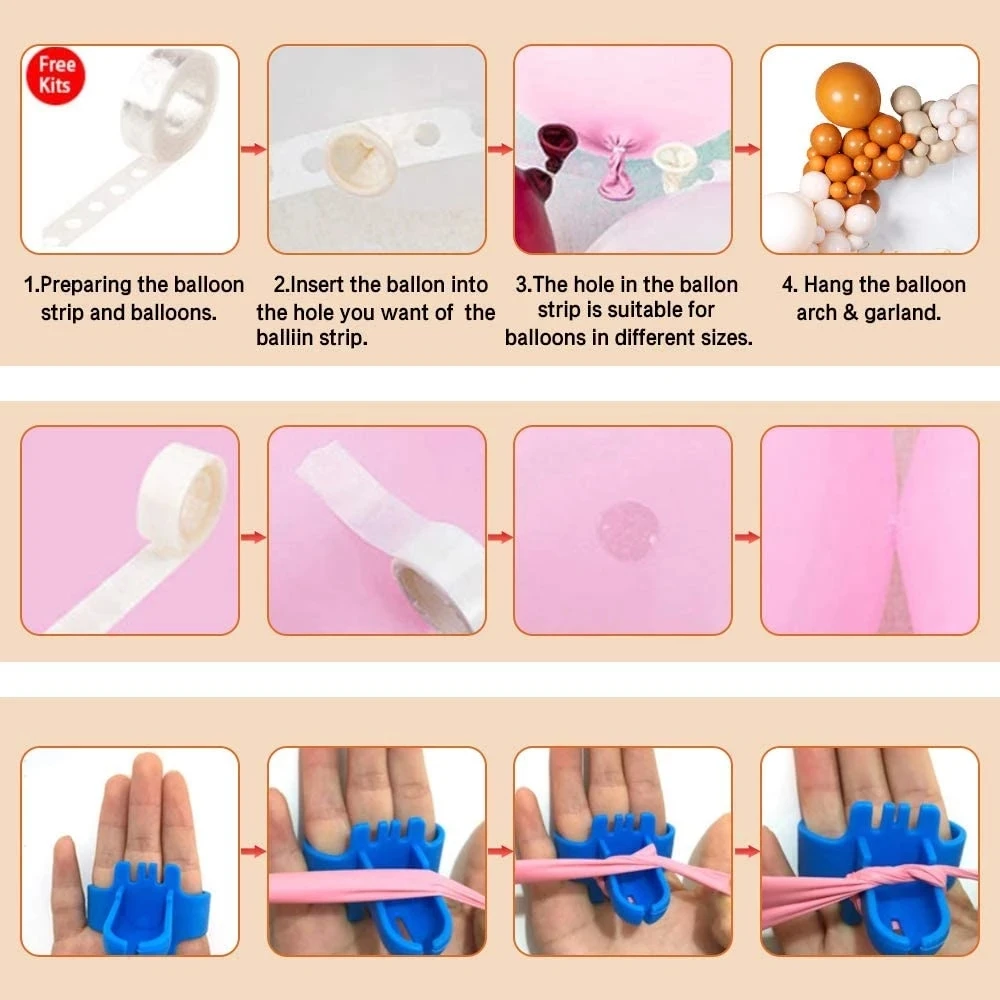 Free Kits

1.Preparing the balloon strip and balloons.

2.Insert the ballon into the hole you want of the balliin strip.

3.The hole in the ballon strip is suitable for balloons in different sizes.

4. Hang the balloon arch & garland.