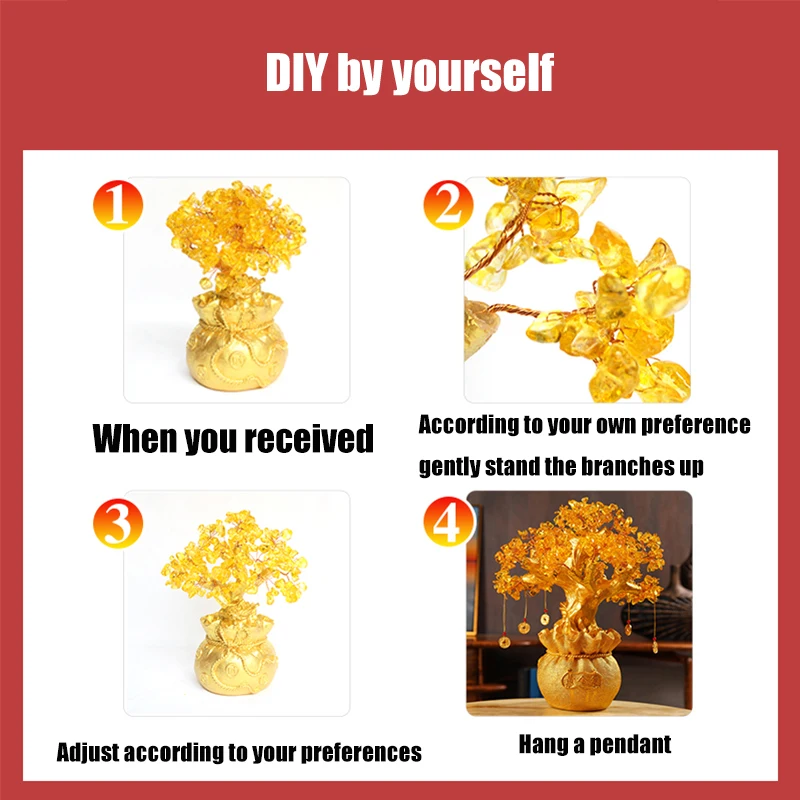 DIY by yourself

1

When you received

2

According to your own preference gently stand the branches up

3

Adjust according to your preferences

4

Hang a pendant