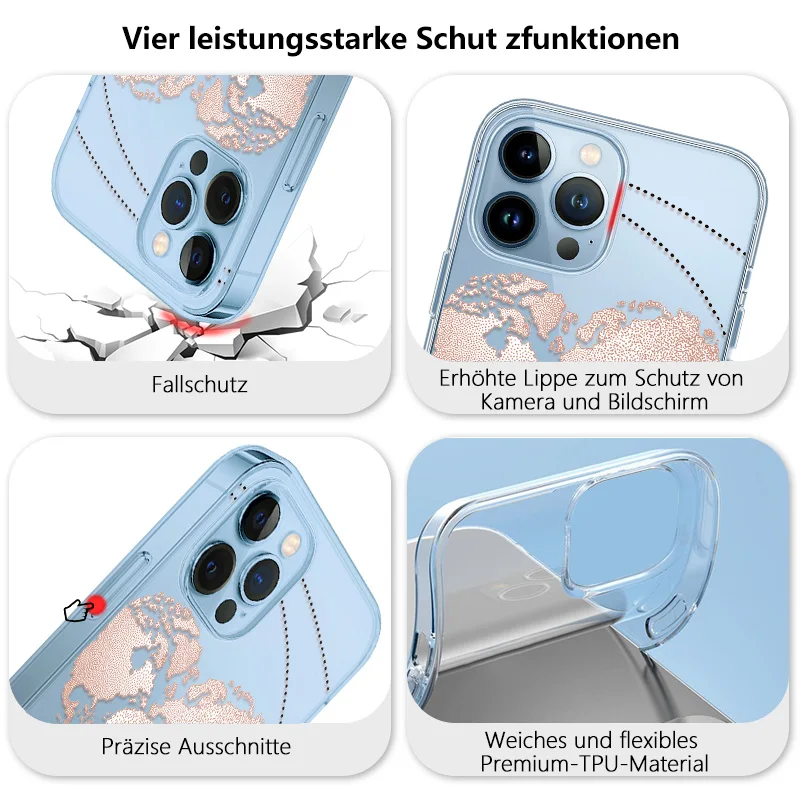 Vier leistungsstarke Schut zfunktionen

Fallschutz

Erhöhte Lippe zum Schutz von Kamera und Bildschirm

Präzise Ausschnitte

Weiches und flexibles Premium-TPU-Material