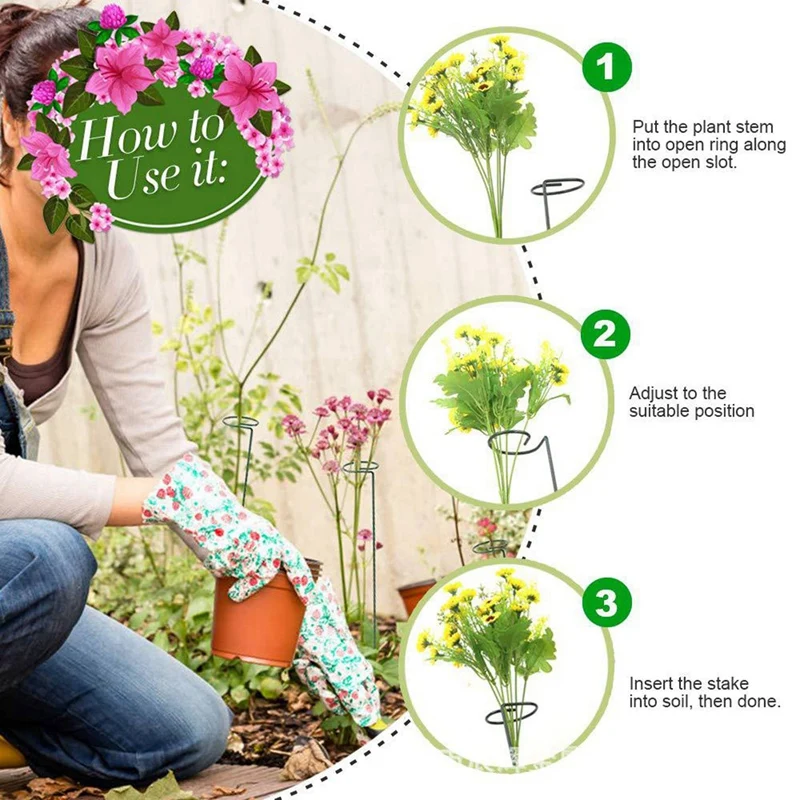 How to Use it:

1

Put the plant stem into open ring along the open slot.

2

Adjust to the suitable position

3

Insert the stake into soil, then done.