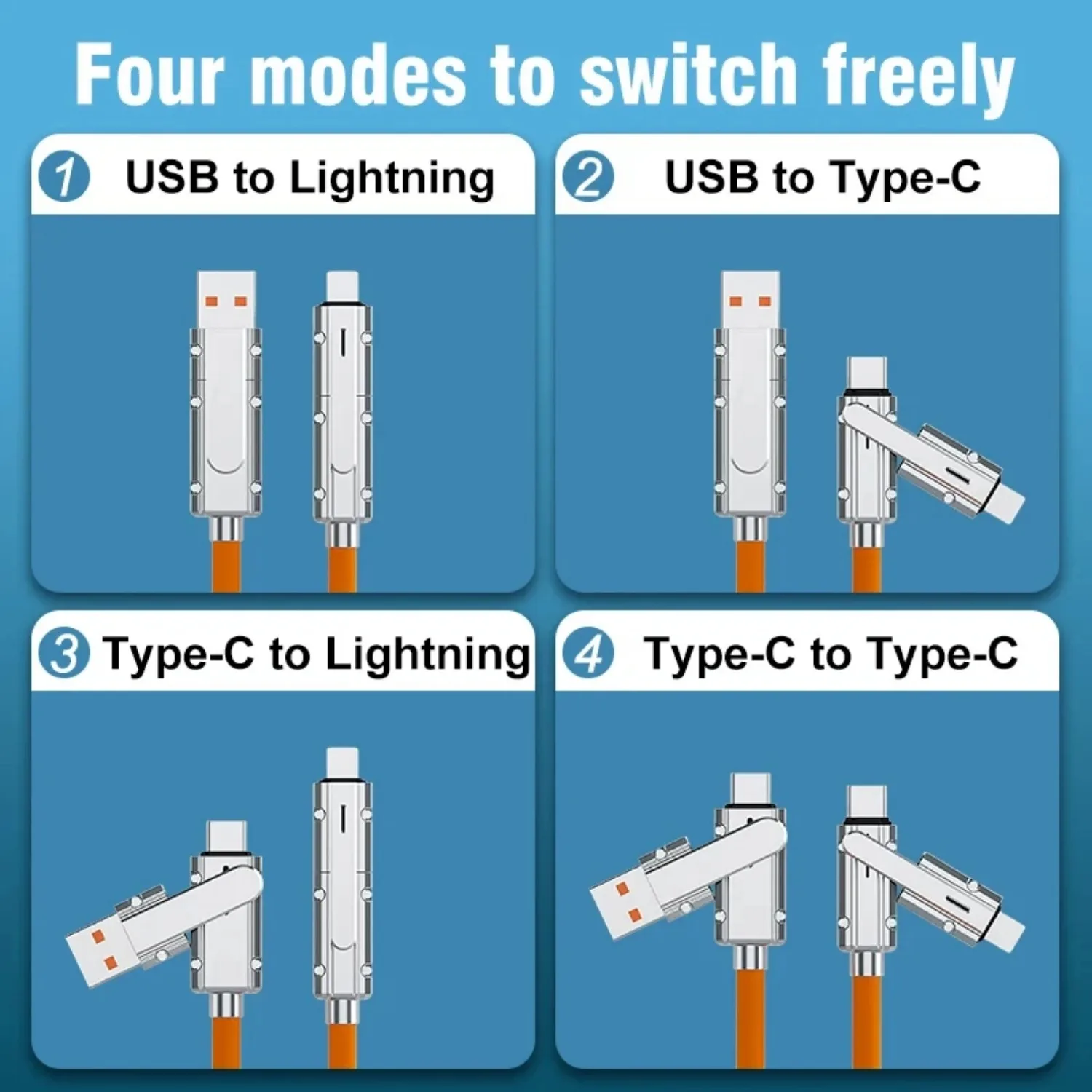 Four modes to switch freely

1 USB to Lightning

2 USB to Type-C

3 Type-C to Lightning

4 Type-C to Type-C