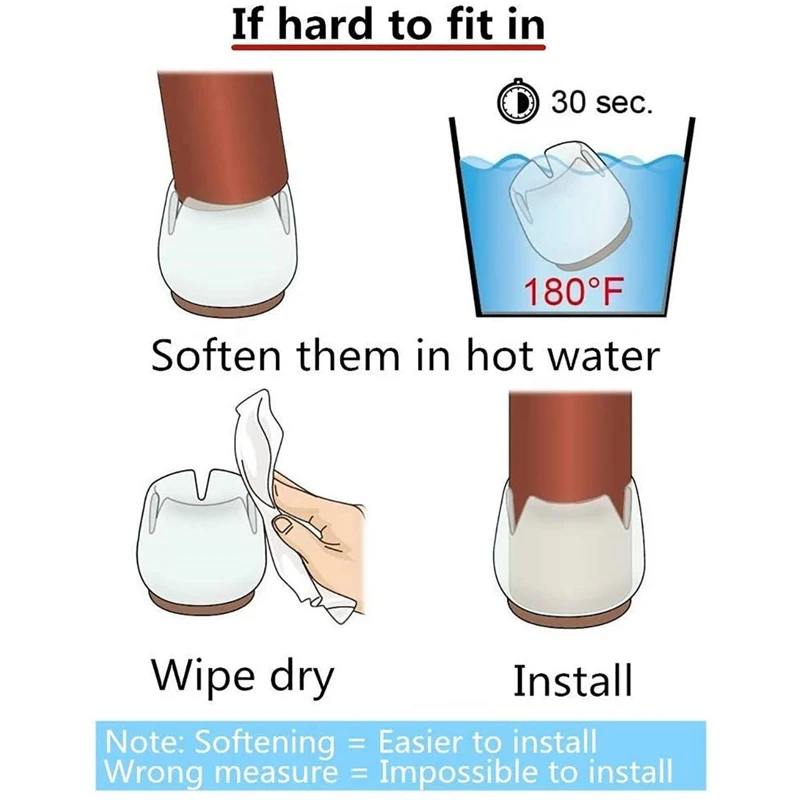 If hard to fit in

30 sec.

180°F

Soften them in hot water

Wipe dry

Install

Note: Softening = Easier to install
Wrong measure = Impossible to install