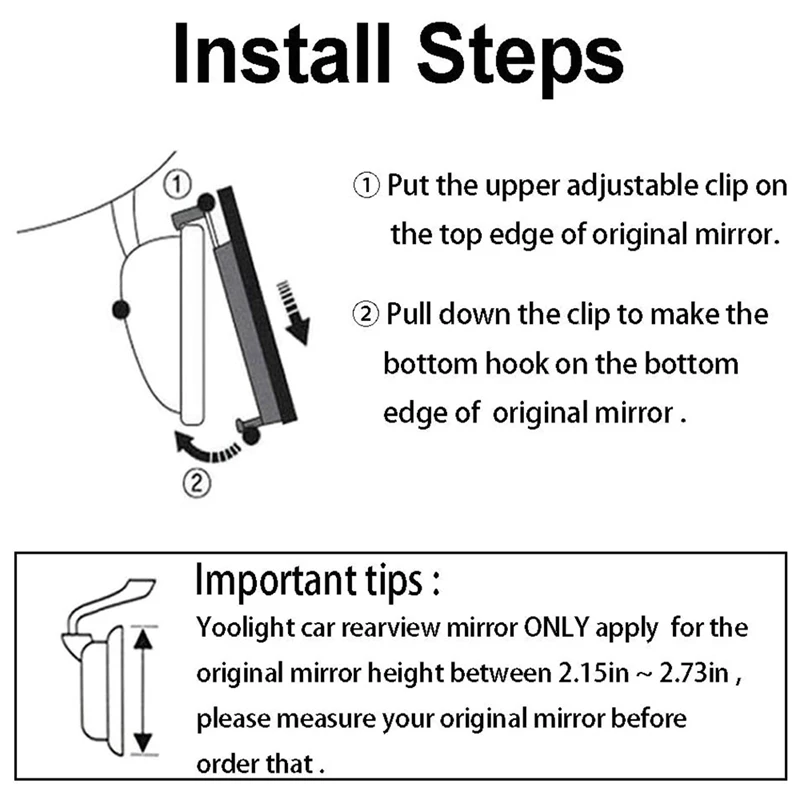 Install Steps

①

②

① Put the upper adjustable clip on the top edge of original mirror.

② Pull down the clip to make the bottom hook on the bottom edge of original mirror .

Important tips :

Yoolight car rearview mirror ONLY apply for the original mirror height between 2.15in ~ 2.73in , please measure your original mirror before order that .