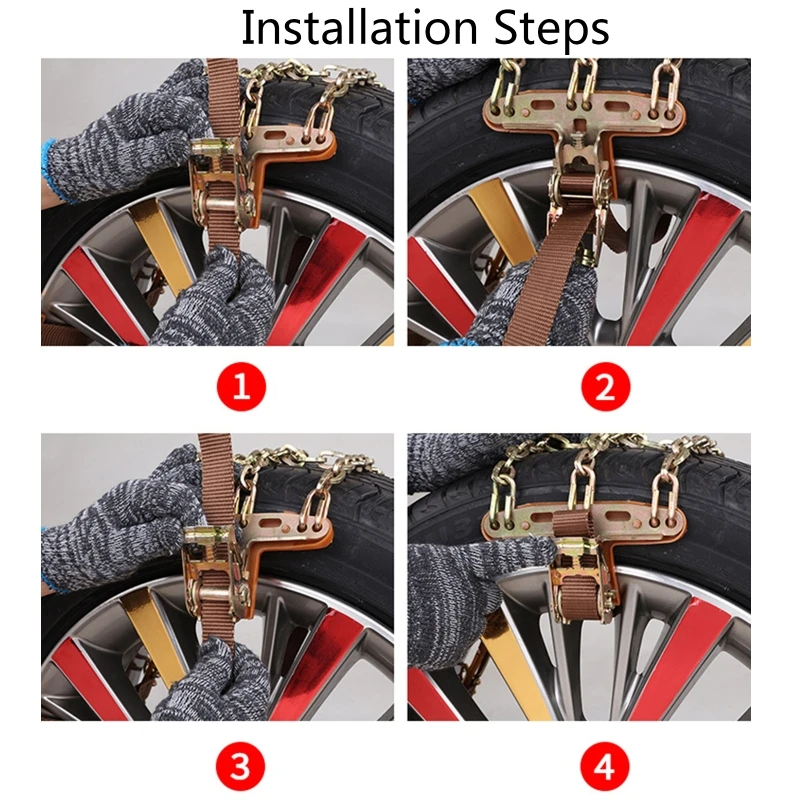 Installation Steps

1

2

3

4