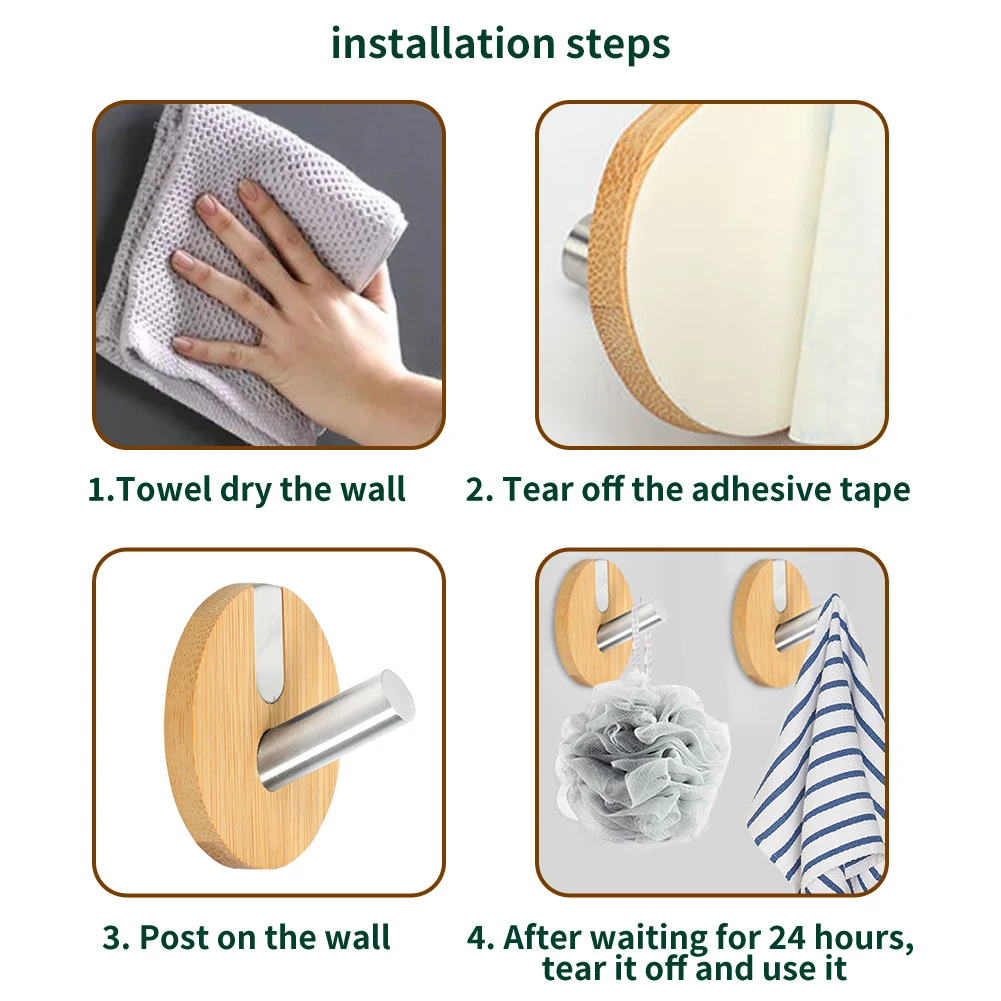 installation steps

1.Towel dry the wall

2. Tear off the adhesive tape

3. Post on the wall

4. After waiting for 24 hours, tear it off and use it