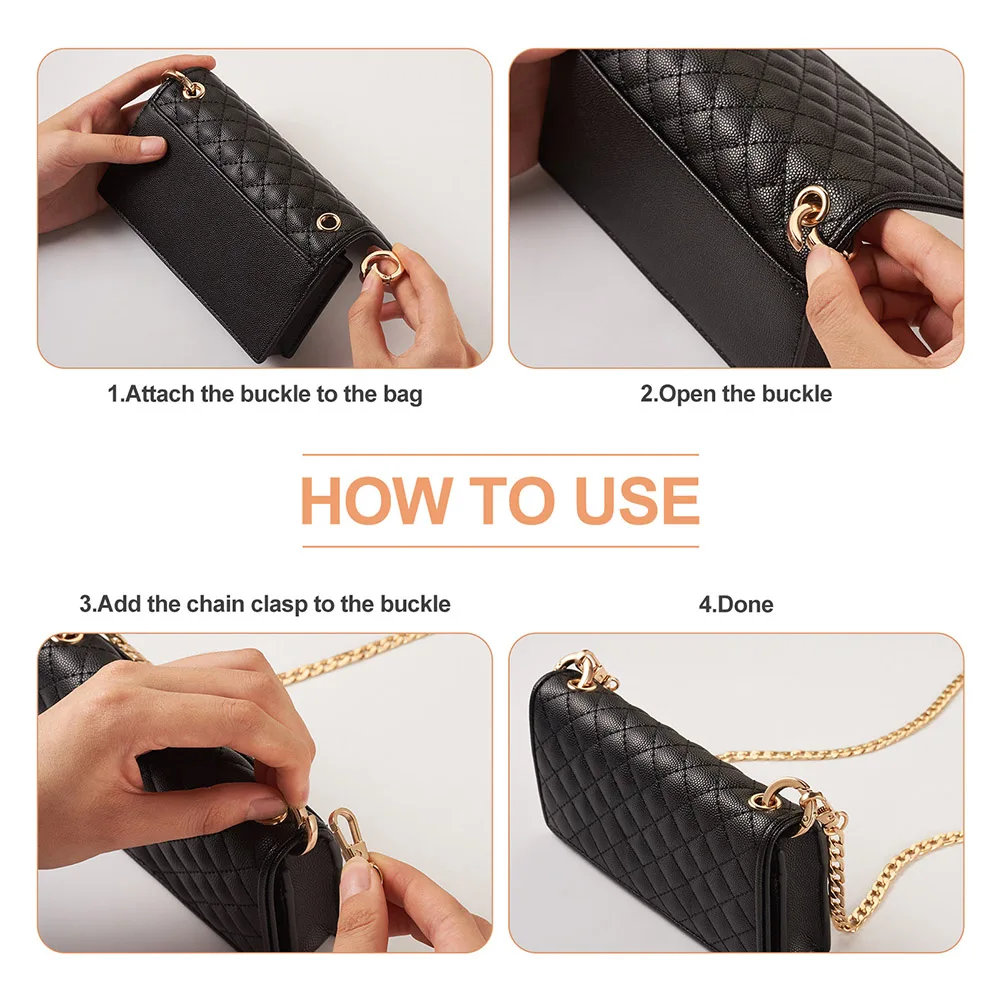 1.Attach the buckle to the bag

2.Open the buckle

HOW TO USE

3.Add the chain clasp to the buckle

4.Done