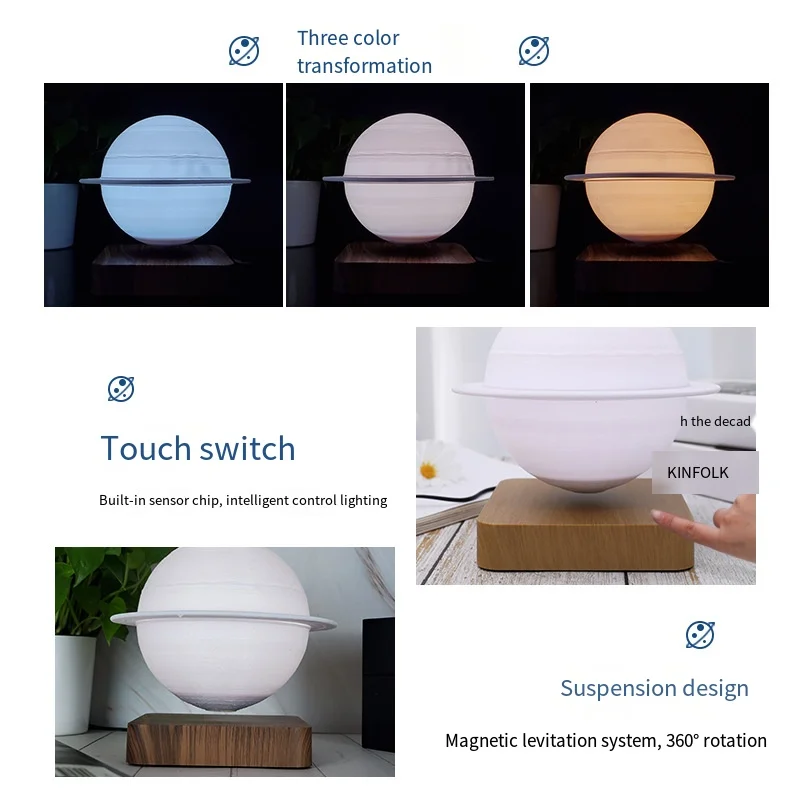 Three color transformation

Touch switch

Built-in sensor chip, intelligent control lighting

h the decad

KINFOLK

Suspension design

Magnetic levitation system, 360° rotation