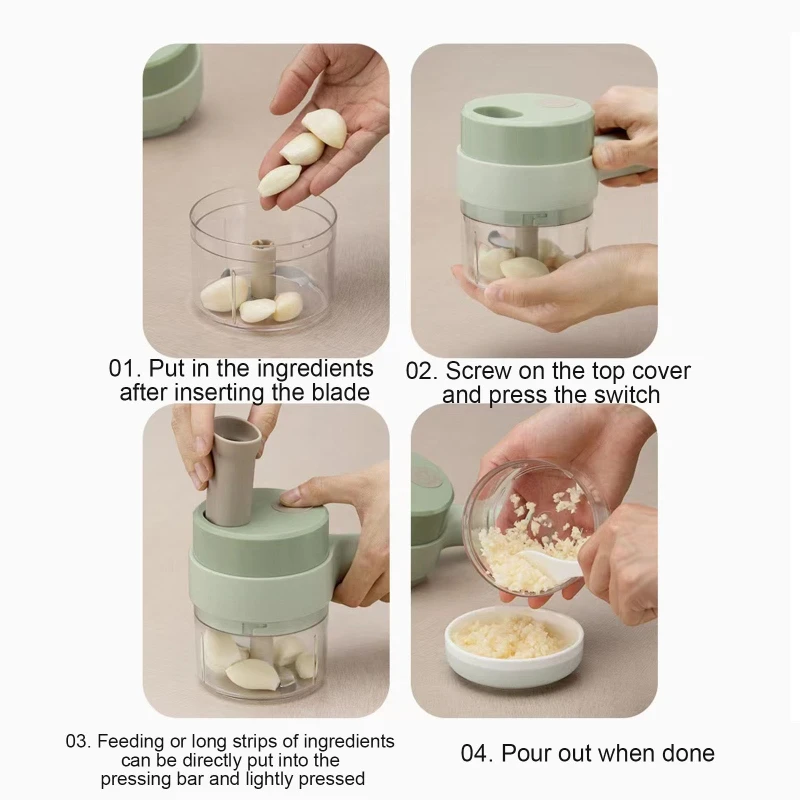 01. Put in the ingredients after inserting the blade

02. Screw on the top cover and press the switch

03. Feeding or long strips of ingredients can be directly put into the pressing bar and lightly pressed

04. Pour out when done