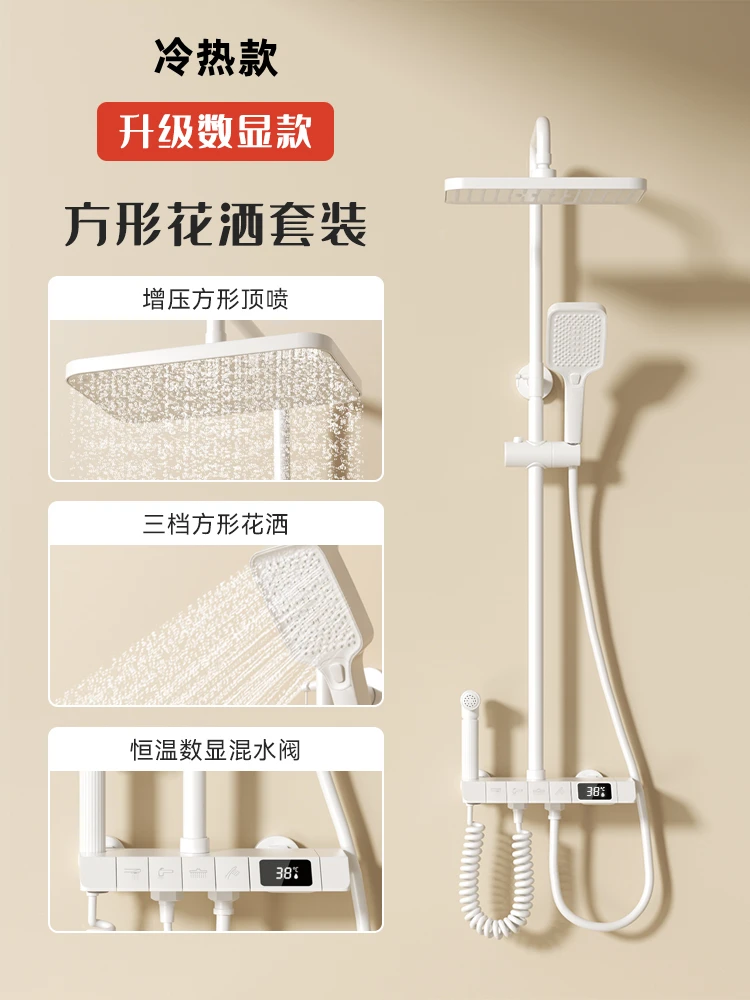 冷热款

升级数显款

方形花洒套装

增压方形顶喷

三档方形花洒

恒温数显混水阀

38℃

38℃