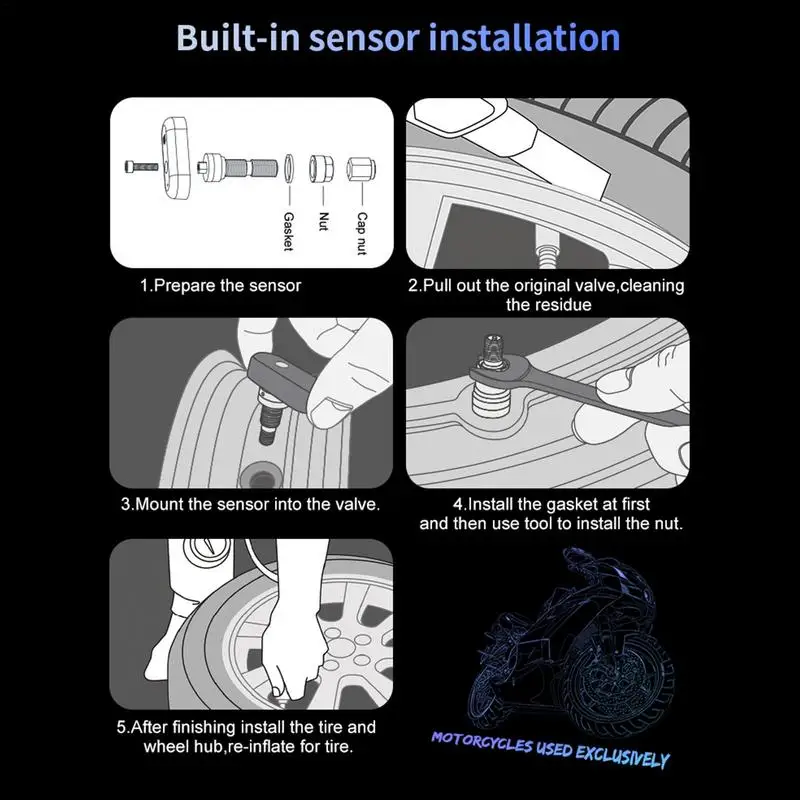 Built-in sensor installation

Gasket
Nut
Cap nut

1.Prepare the sensor

2.Pull out the original valve,cleaning the residue

3.Mount the sensor into the valve.

4.Install the gasket at first and then use tool to install the nut.

5.After finishing install the tire and wheel hub,re-inflate for tire.

MOTORCYCLES USED EXCLUSIVELY