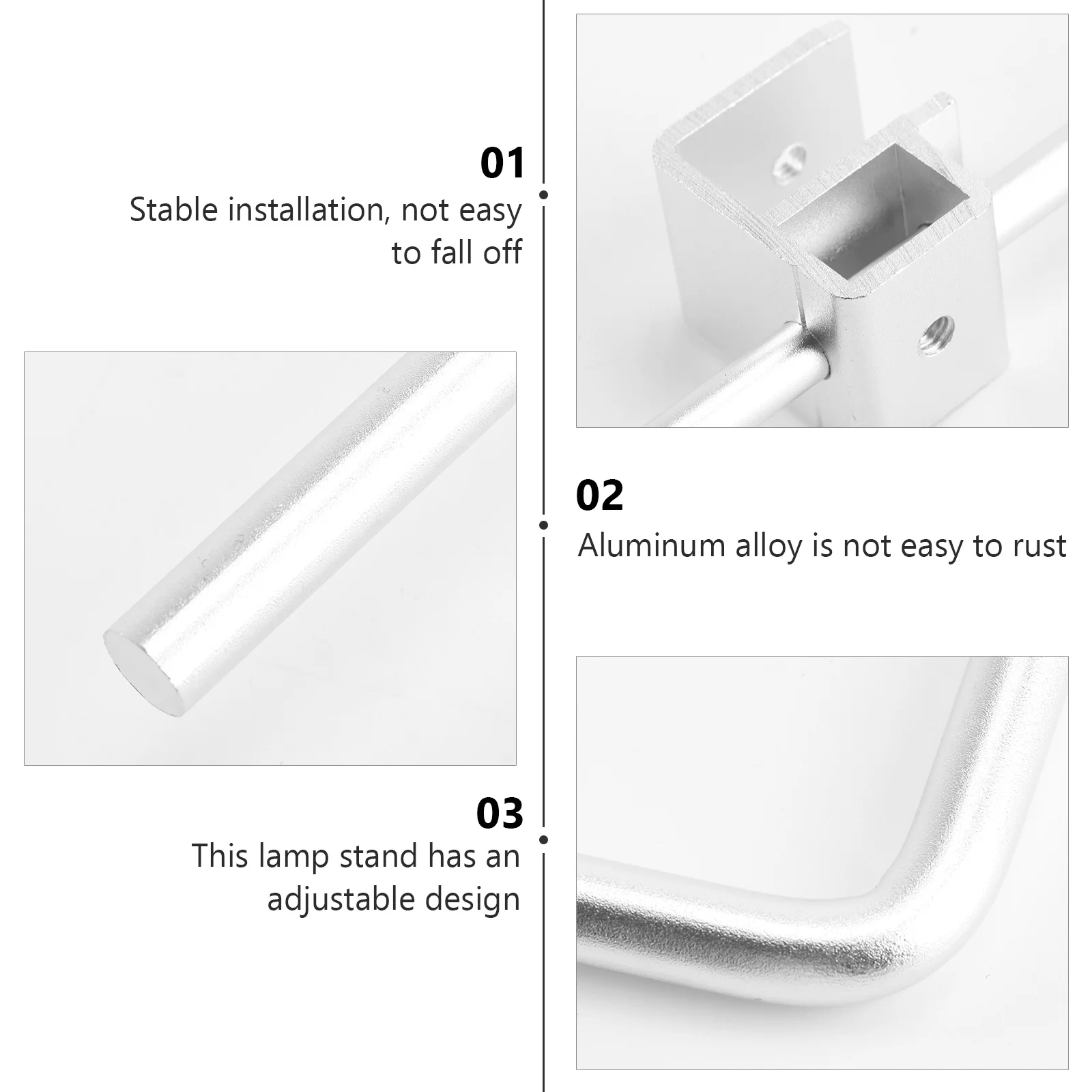 01
Stable installation, not easy to fall off

02
Aluminum alloy is not easy to rust

03
This lamp stand has an adjustable design