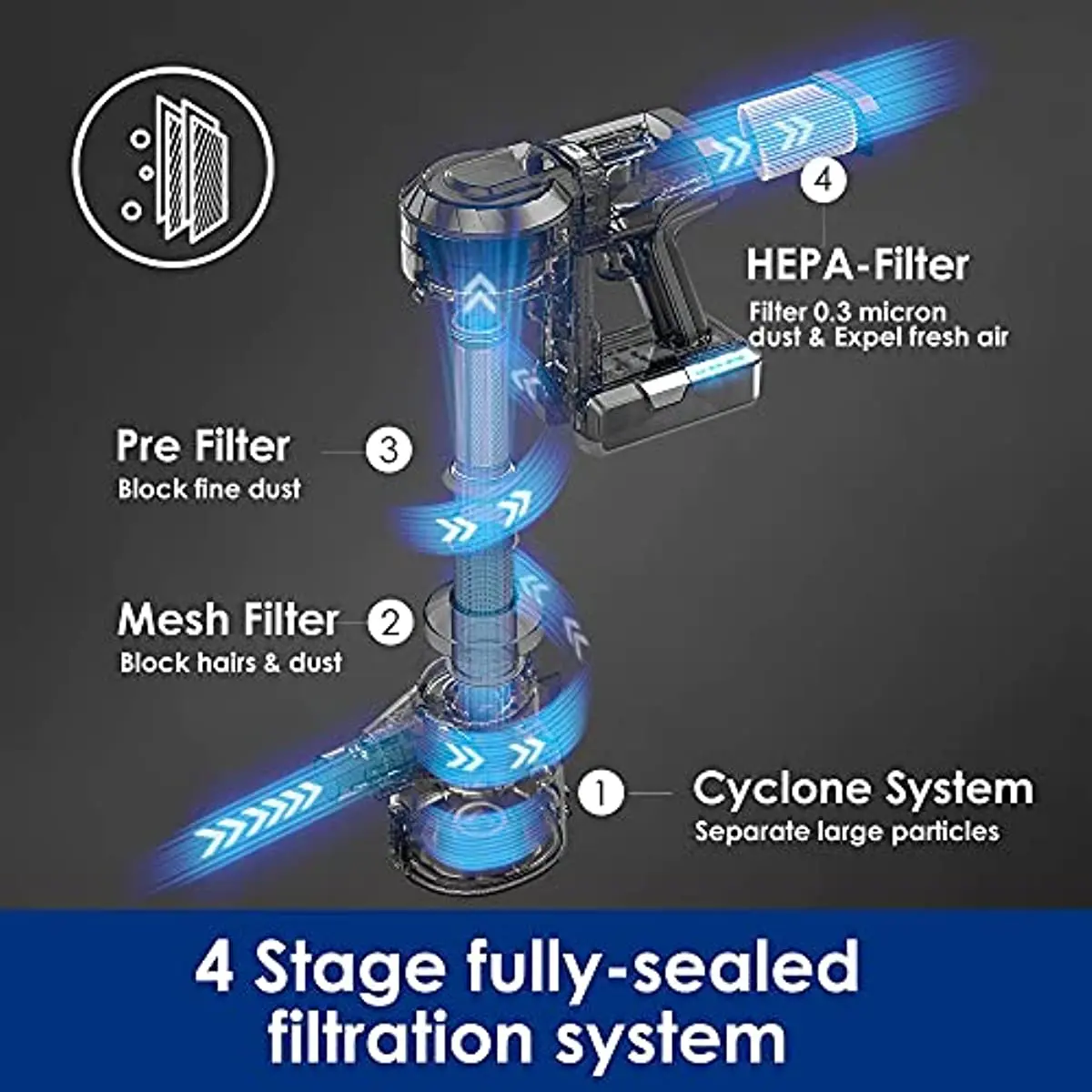 4
HEPA-Filter
Filter 0.3 micron dust & Expel fresh air

Pre Filter
Block fine dust
3

Mesh Filter
Block hairs & dust
2

1
Cyclone System
Separate large particles

4 Stage fully-sealed filtration system