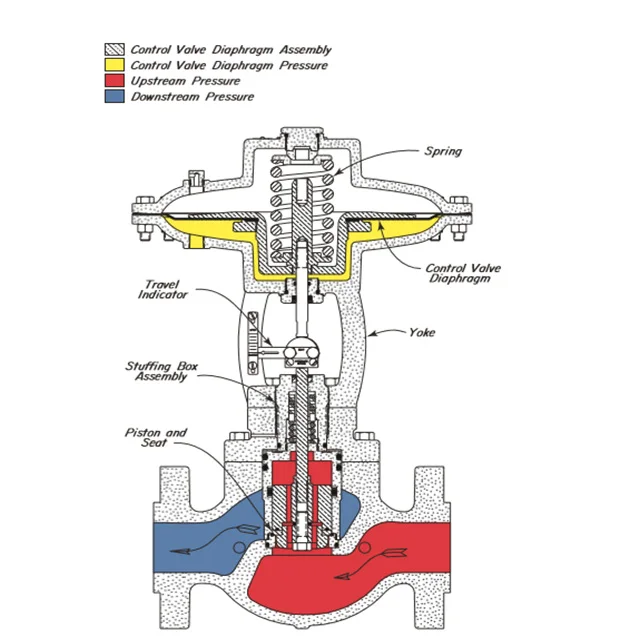 Control Valve Diaphragm Assembly
Control Valve Diaphragm Pressure
Upstream Pressure
Downstream Pressure

Spring

Control Valve Diaphragm

Travel Indicator

Yoke

Stuffing Box Assembly

Piston and Seat