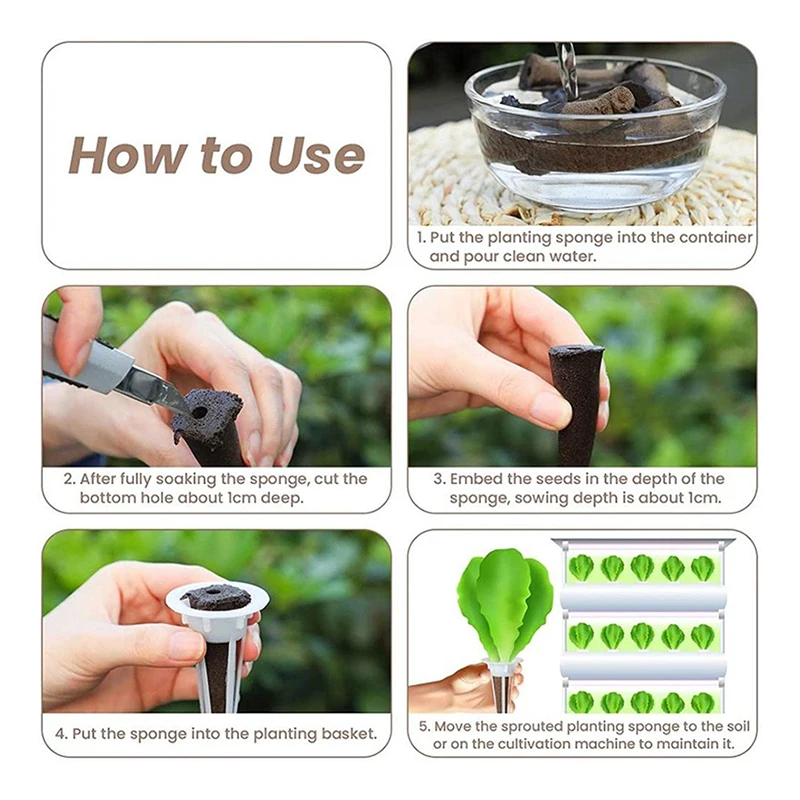 How to Use

1. Put the planting sponge into the container and pour clean water.

2. After fully soaking the sponge, cut the bottom hole about 1cm deep.

3. Embed the seeds in the depth of the sponge, sowing depth is about 1cm.

4. Put the sponge into the planting basket.

5. Move the sprouted planting sponge to the soil or on the cultivation machine to maintain it.