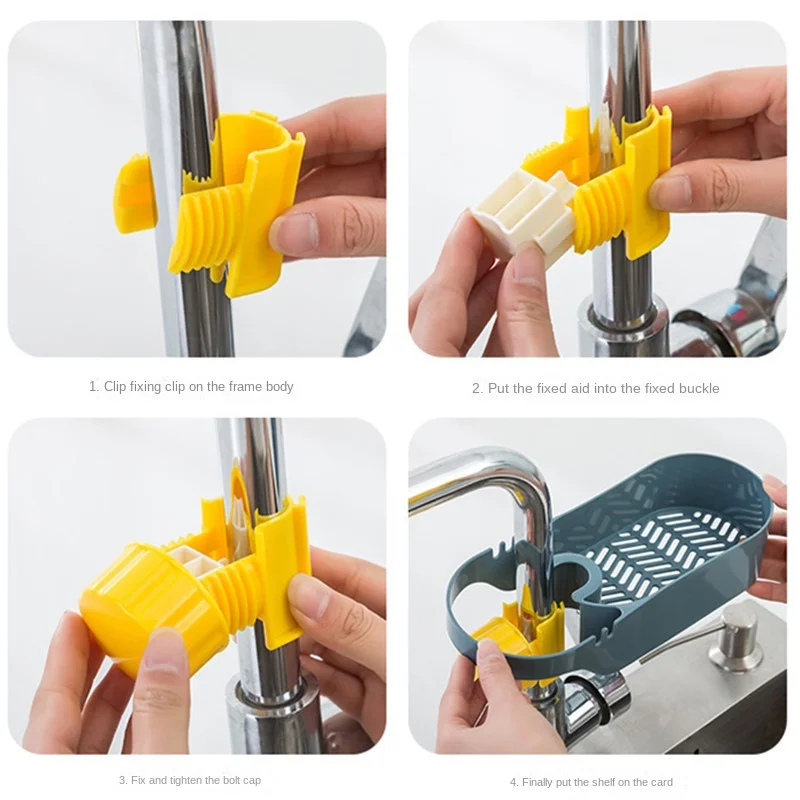 1. Clip fixing clip on the frame body

2. Put the fixed aid into the fixed buckle

3. Fix and tighten the bolt cap

4. Finally put the shelf on the card